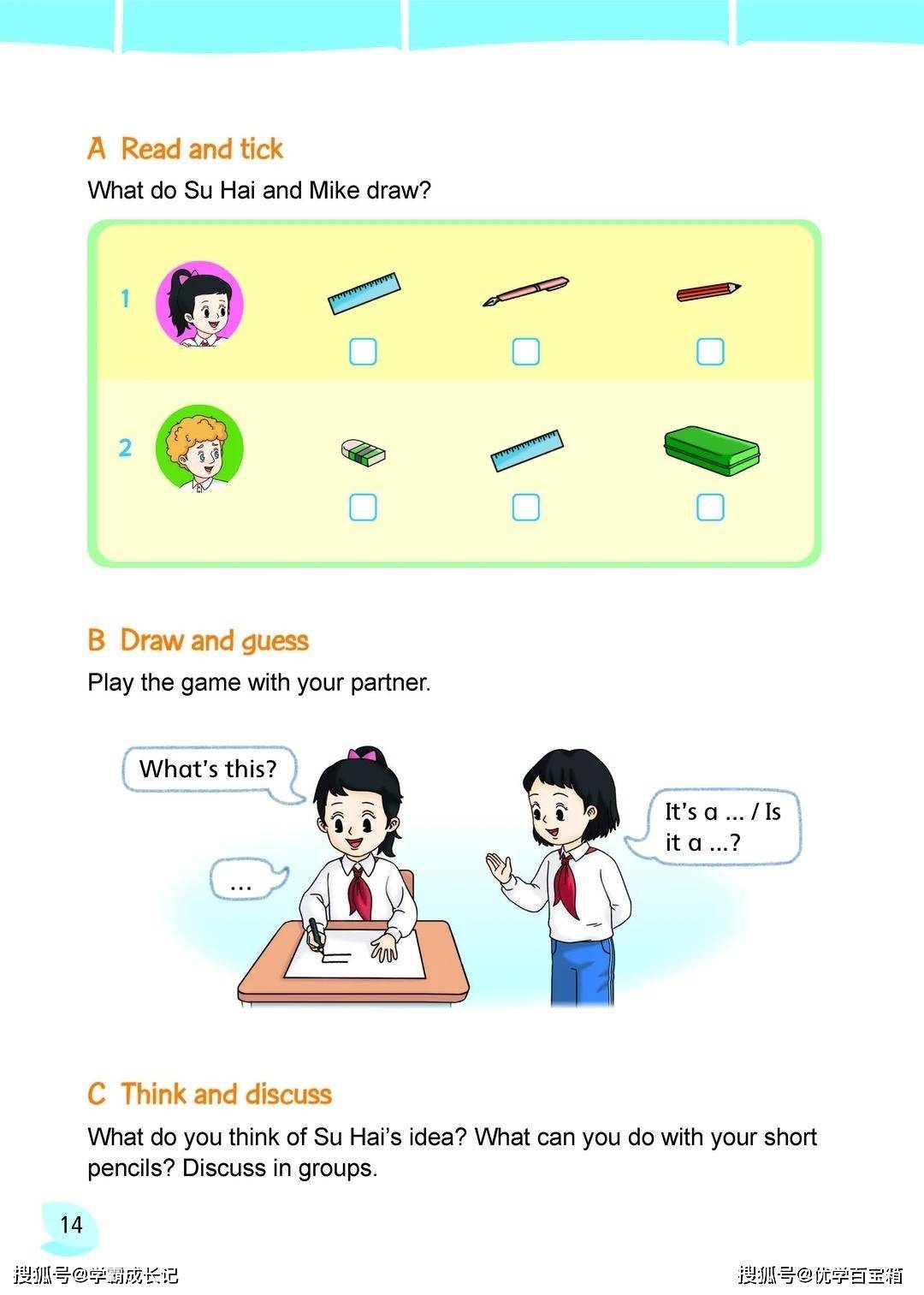 A Read and tick
What do Su Hai and Mike draw?

1

2

B Draw and guess
Play the game with your partner.

What's this?

...

It's a ... / Is it a ...?

C Think and discuss
What do you think of Su Hai's idea? What can you do with your short pencils? Discuss in groups.

14

搜狐号@学霸成长记

搜狐号@优学百宝箱