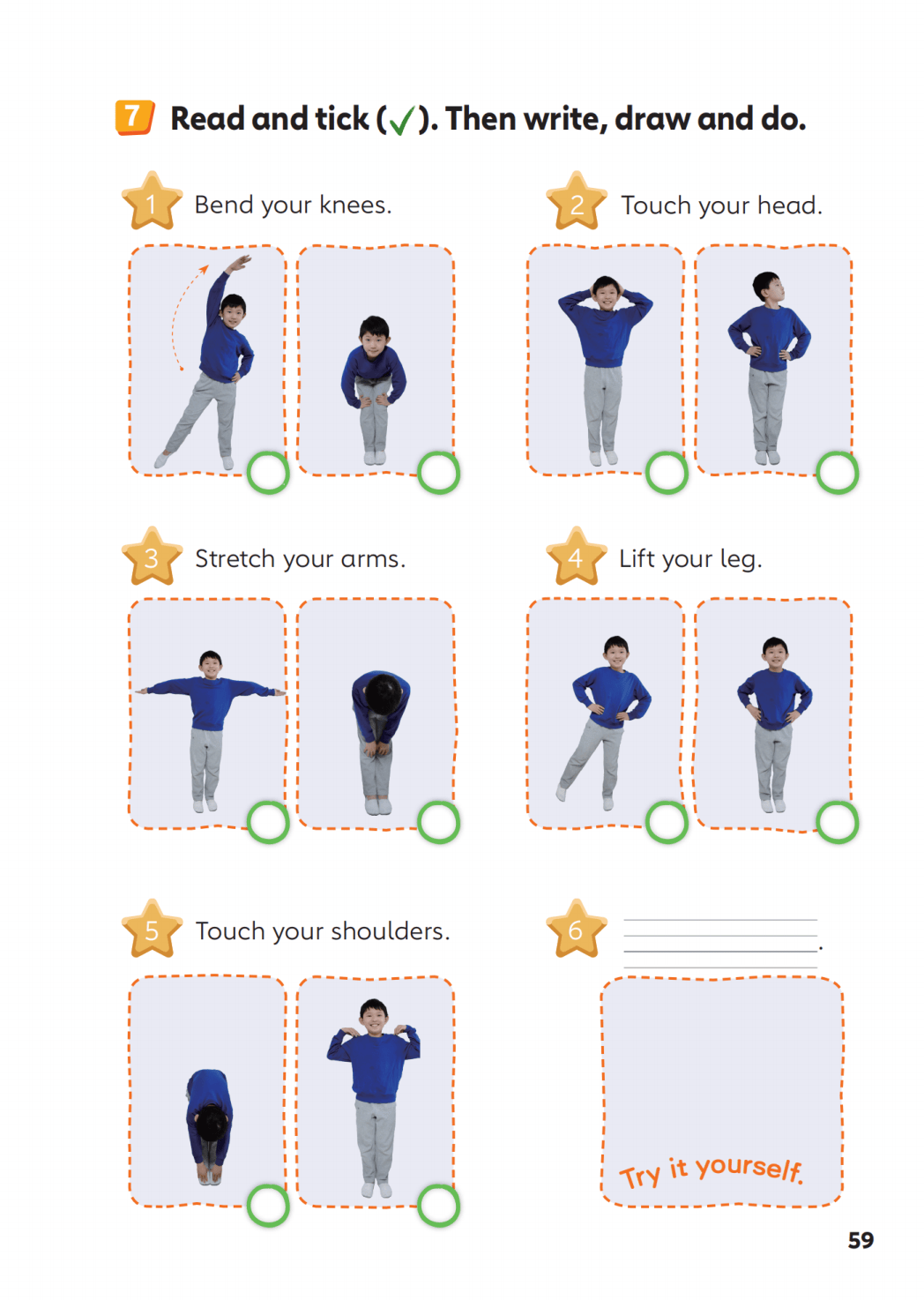 7 Read and tick (✓). Then write, draw and do.

1 Bend your knees.

2 Touch your head.

3 Stretch your arms.

4 Lift your leg.

5 Touch your shoulders.

6 .

Try it yourself.

59