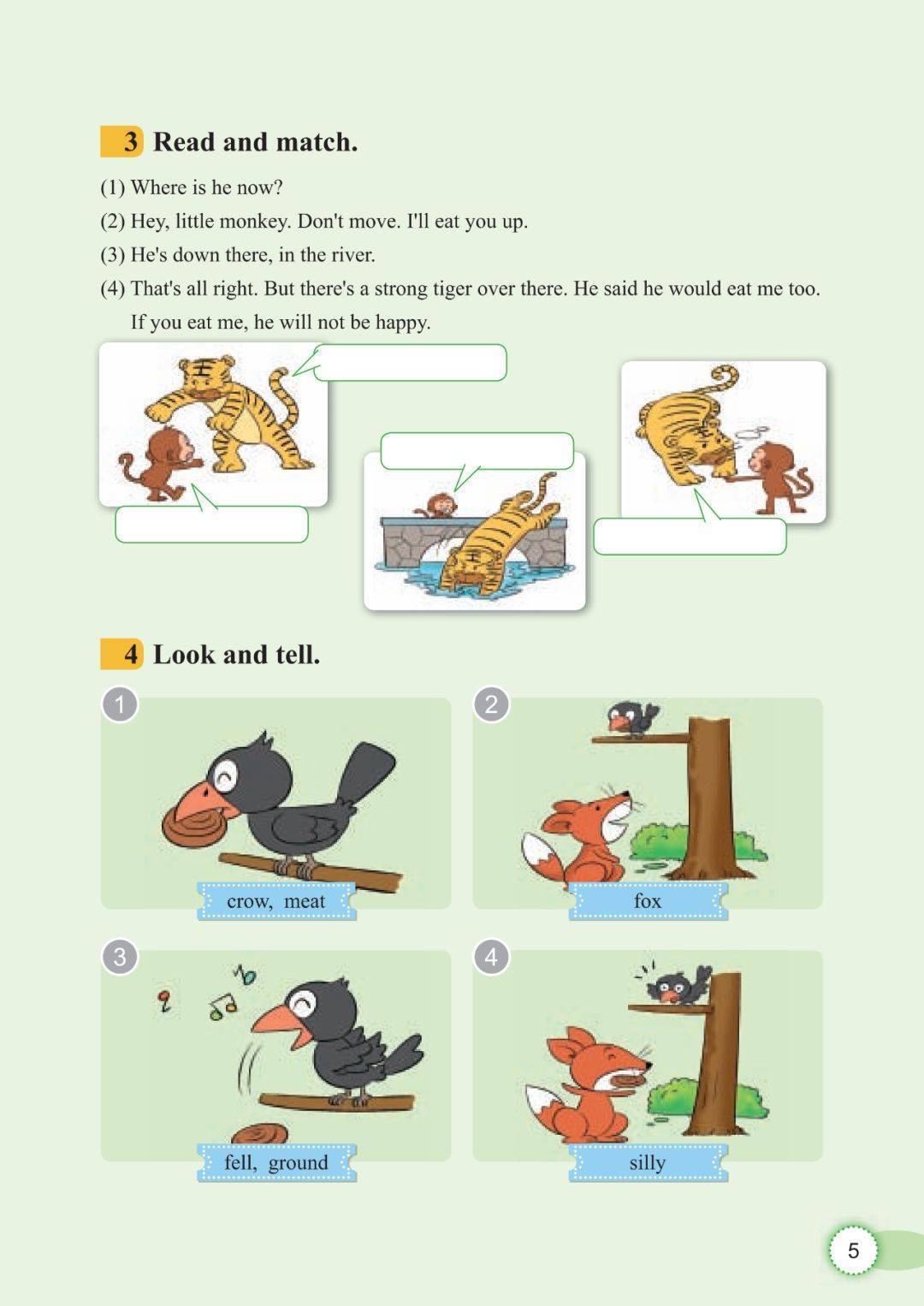 3 Read and match.

(1) Where is he now?

(2) Hey, little monkey. Don't move. I'll eat you up.

(3) He's down there, in the river.

(4) That's all right. But there's a strong tiger over there. He said he would eat me too. If you eat me, he will not be happy.

4 Look and tell.

1

crow, meat

2

fox

3

fell, ground

4

silly

5