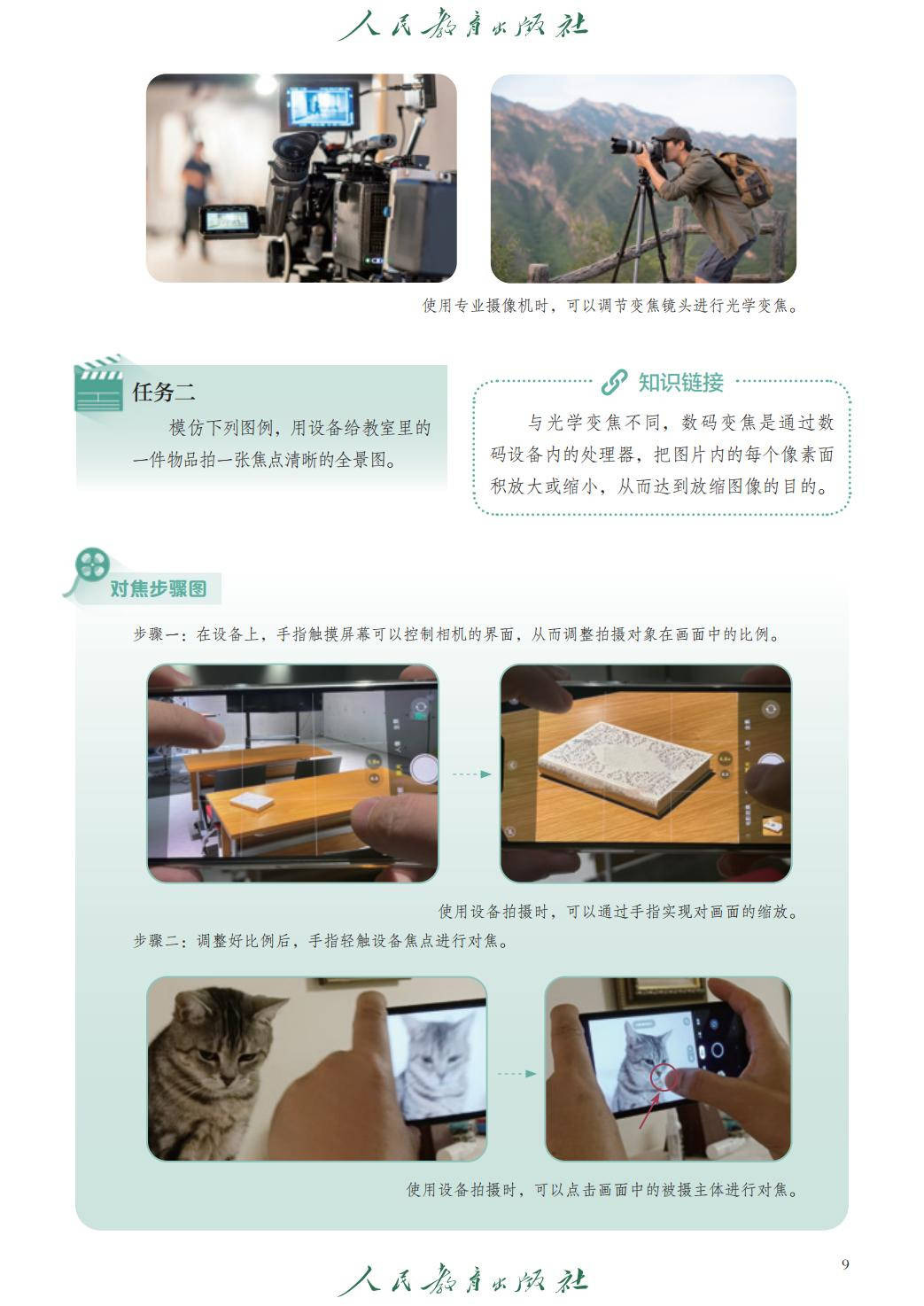 人民教育出版社

使用专业摄像机时，可以调节变焦镜头进行光学变焦。

任务二

模仿下列图例，用设备给教室里的一件物品拍一张焦点清晰的全景图。

知识链接

与光学变焦不同，数码变焦是通过数码设备内的处理器，把图片内的每个像素面积放大或缩小，从而达到放缩图像的目的。

对焦步骤图

步骤一：在设备上，手指触摸屏幕可以控制相机的界面，从而调整拍摄对象在画面中的比例。

使用设备拍摄时，可以通过手指实现对画面的缩放。

步骤二：调整好比例后，手指轻触设备焦点进行对焦。

使用设备拍摄时，可以点击画面中的被摄主体进行对焦。

9

人民教育出版社