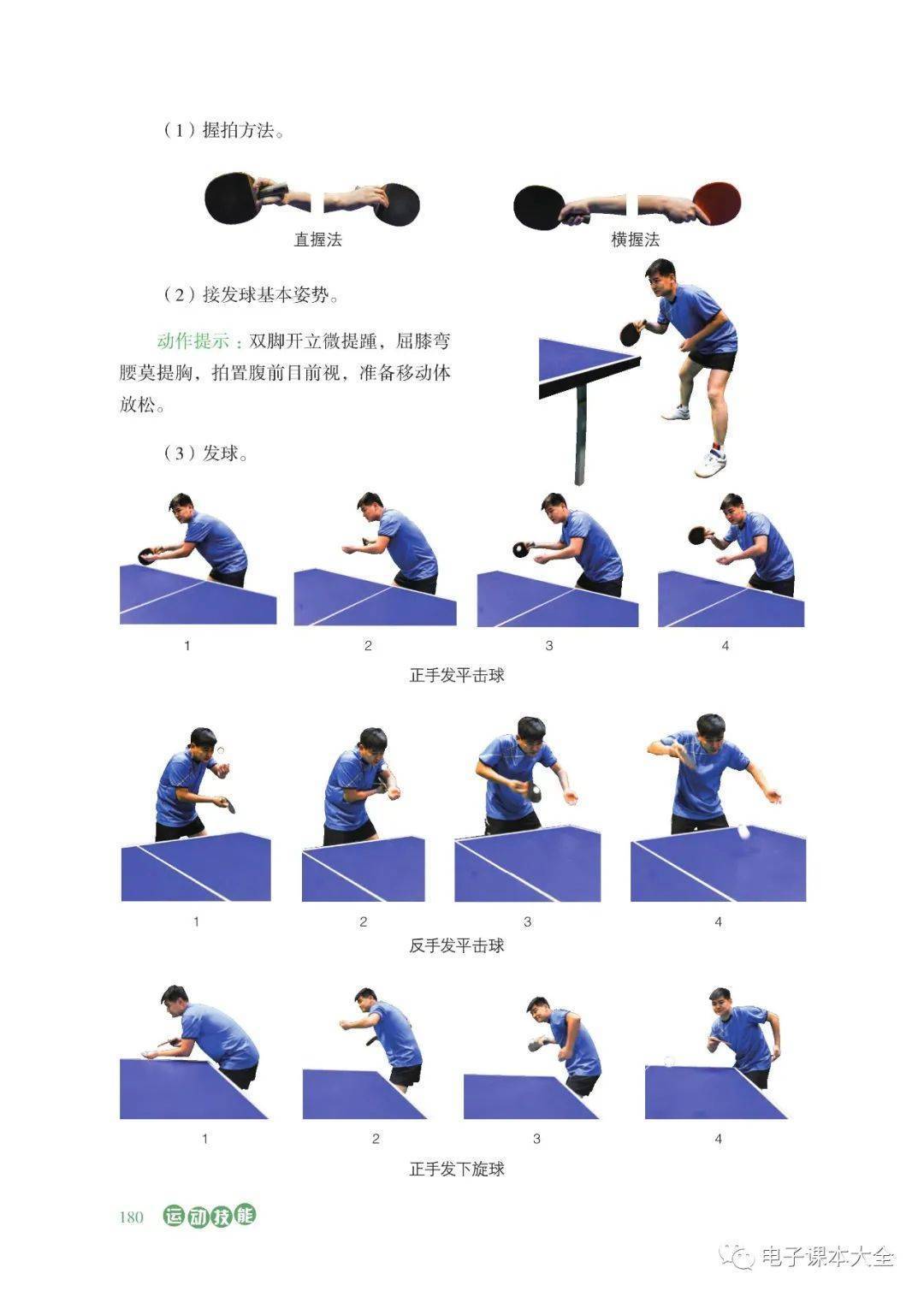 （1）握拍方法。

直握法

横握法

（2）接发球基本姿势。

动作提示：双脚开立微提踵，屈膝弯腰莫提胸，拍置腹前目前视，准备移动体放松。

（3）发球。

1

2

3

4

正手发平击球

1

2

3

4

反手发平击球

1

2

3

4

正手发下旋球

180 运动技能

电子课本大全