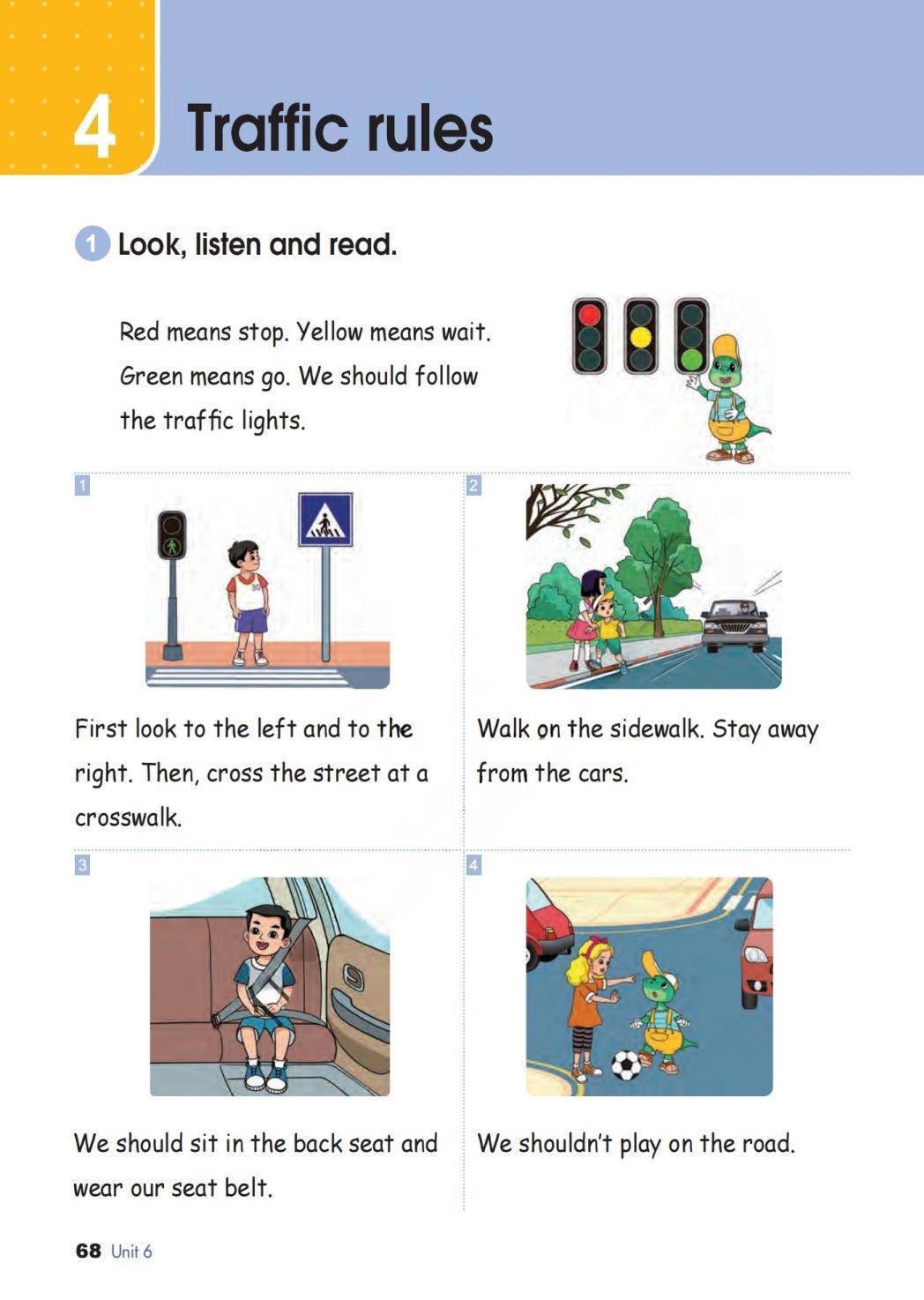 4 Traffic rules

1 Look, listen and read.

Red means stop. Yellow means wait. Green means go. We should follow the traffic lights.

1

First look to the left and to the right. Then, cross the street at a crosswalk.

2

Walk on the sidewalk. Stay away from the cars.

3

We should sit in the back seat and wear our seat belt.

4

We shouldn't play on the road.

68 Unit 6