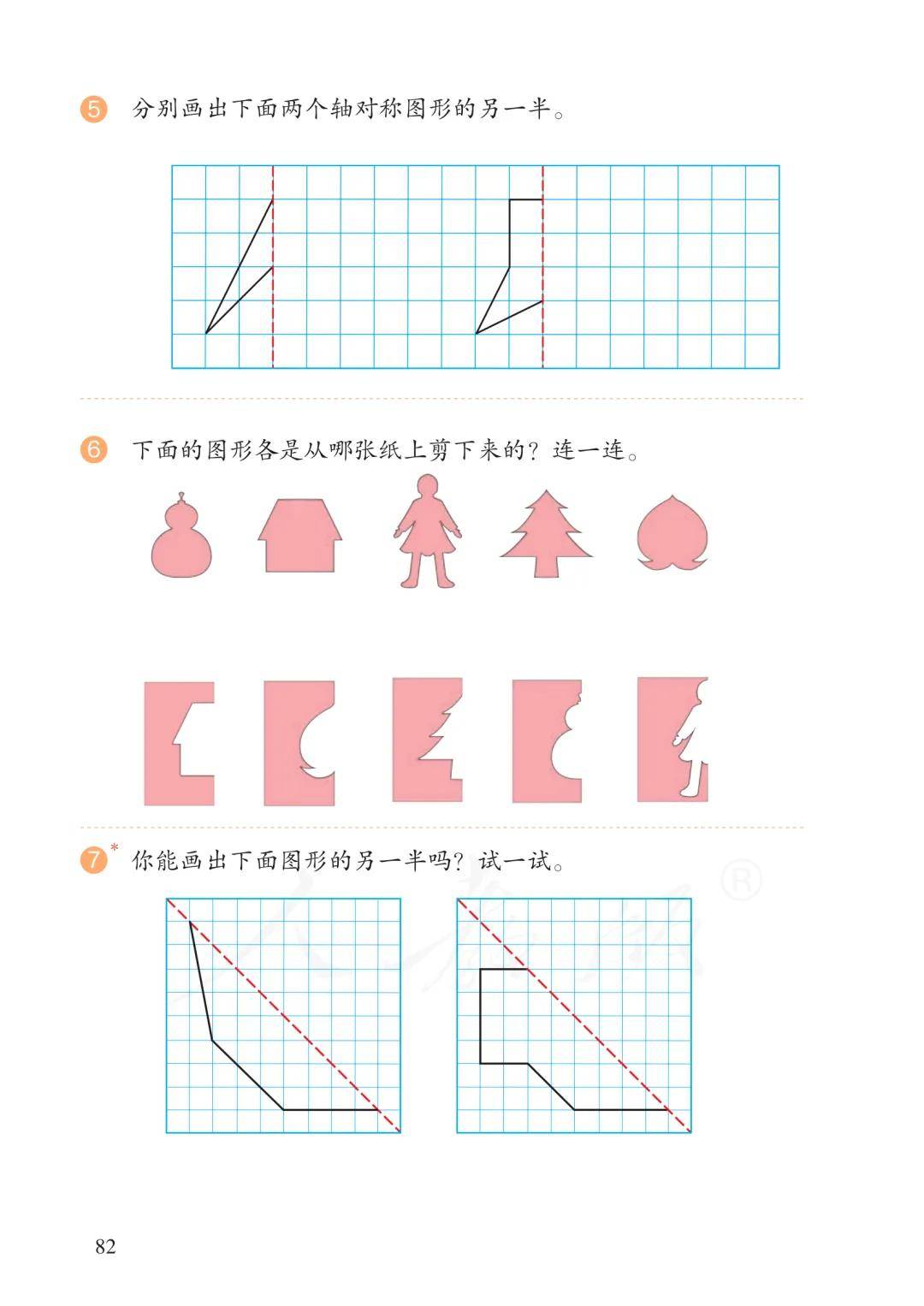 5 分别画出下面两个轴对称图形的另一半。

6 下面的图形各是从哪张纸上剪下来的？连一连。

7* 你能画出下面图形的另一半吗？试一试。

82