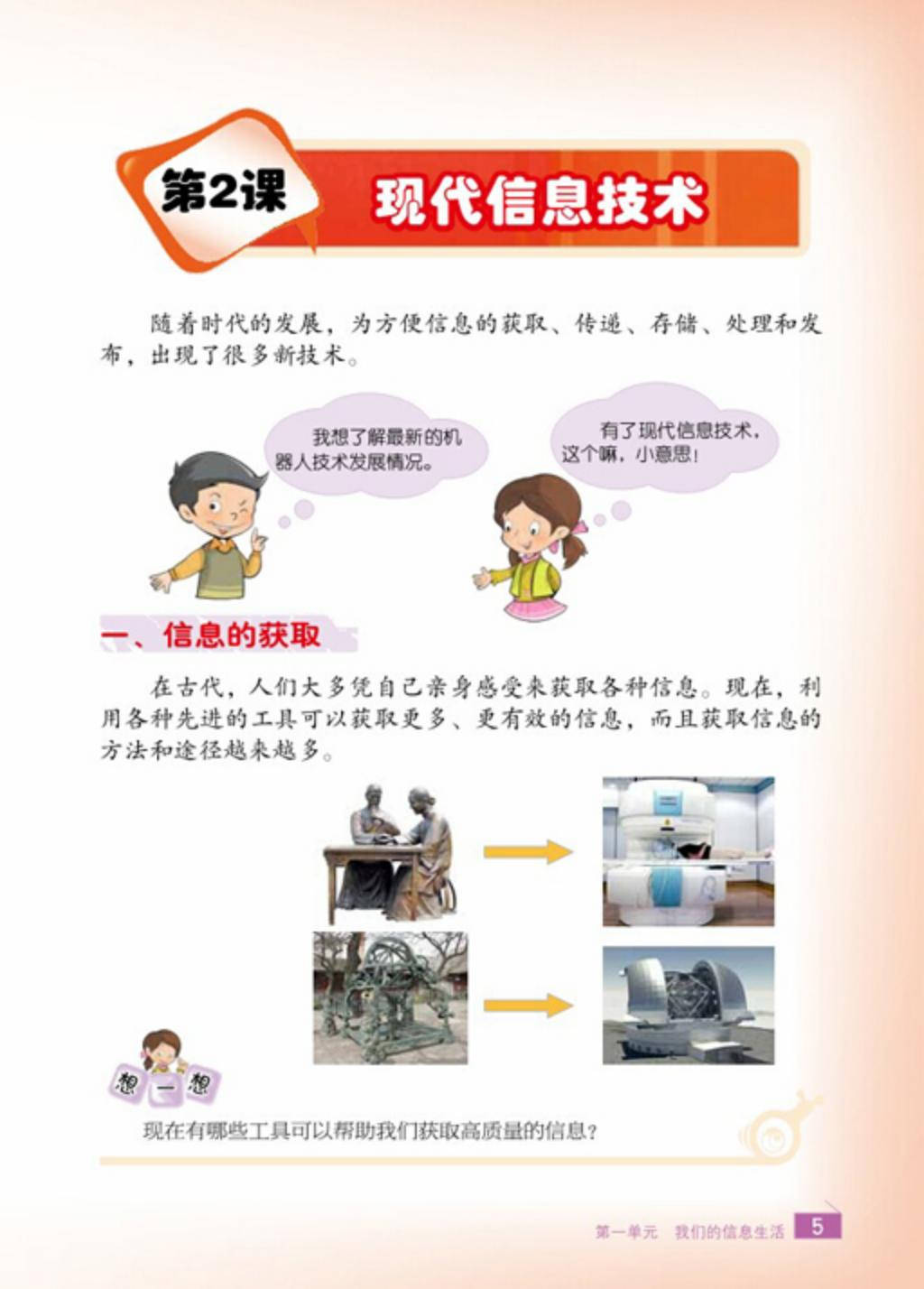 第2课 现代信息技术

随着时代的发展，为方便信息的获取、传递、存储、处理和发布，出现了很多新技术。

我想了解最新的机器人技术发展情况。

有了现代信息技术，这个嘛，小意思！

一、信息的获取

在古代，人们大多凭自己亲身感受来获取各种信息。现在，利用各种先进的工具可以获取更多、更有效的信息，而且获取信息的方法和途径越来越多。

想一想

现在有哪些工具可以帮助我们获取高质量的信息？

第一单元 我们的信息生活 5