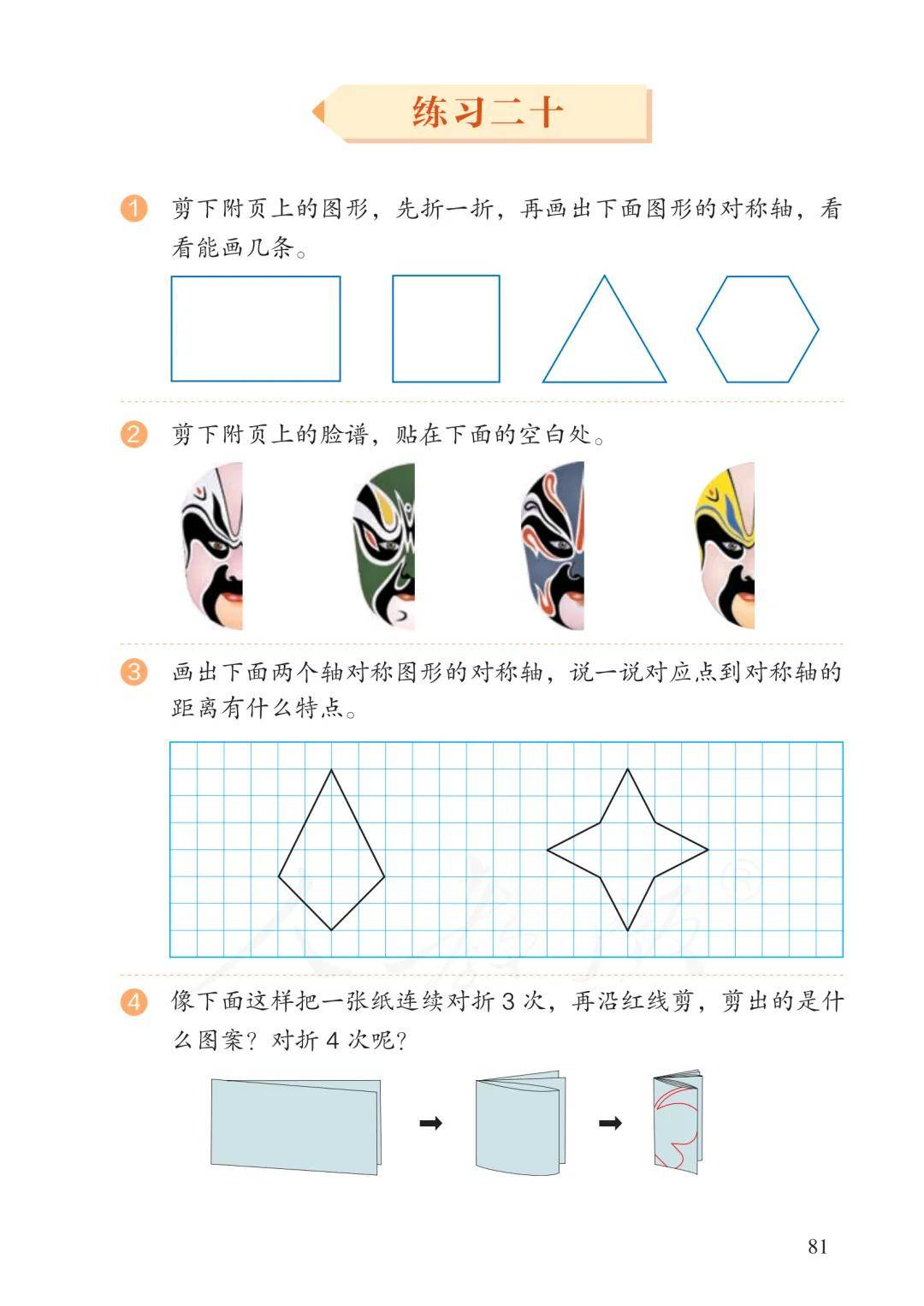 练习二十

1 剪下附页上的图形，先折一折，再画出下面图形的对称轴，看看能画几条。

2 剪下附页上的脸谱，贴在下面的空白处。

3 画出下面两个轴对称图形的对称轴，说一说对应点到对称轴的距离有什么特点。

4 像下面这样把一张纸连续对折 3 次，再沿红线剪，剪出的是什么图案？对折 4 次呢？

81