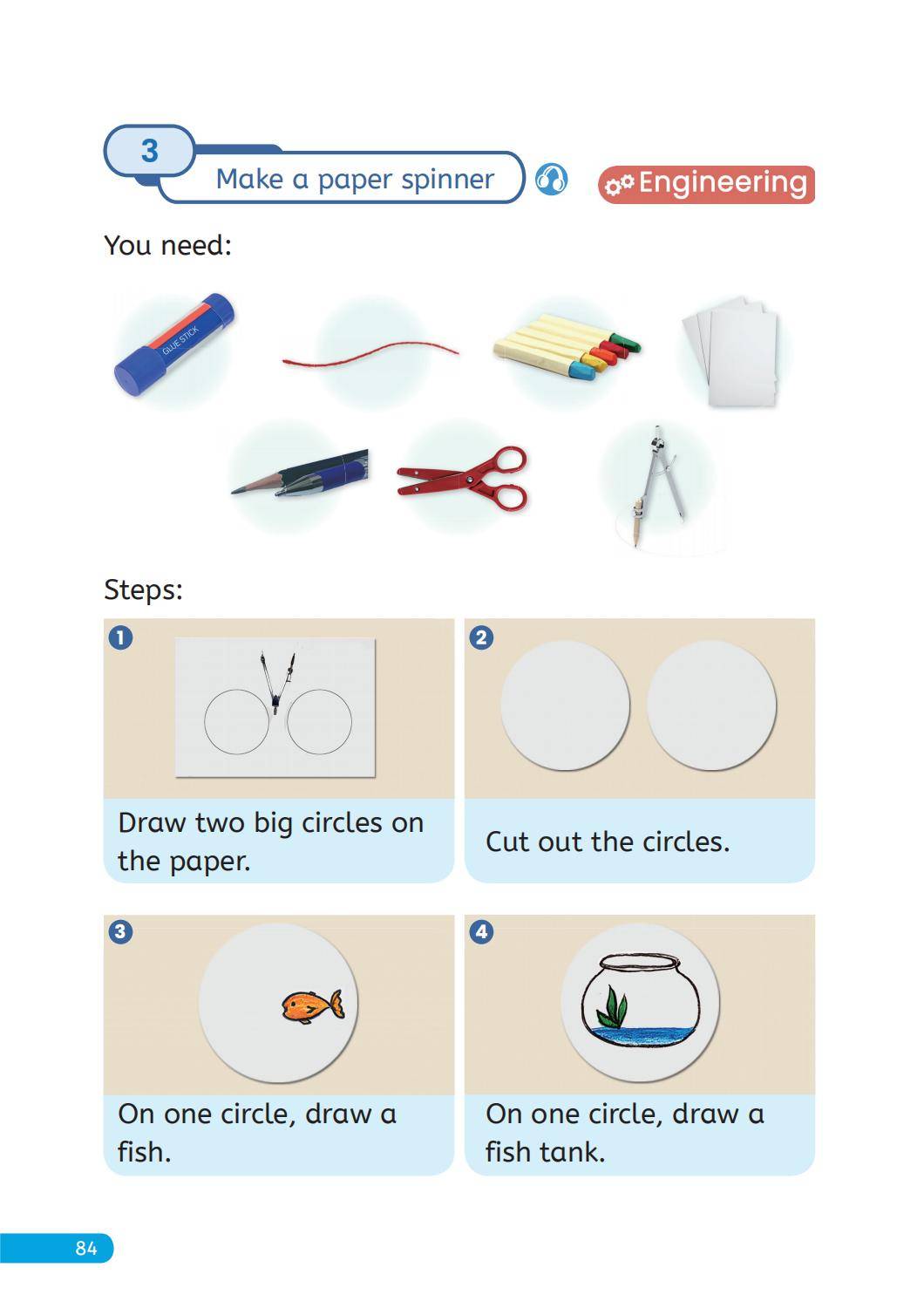 3

Make a paper spinner

Engineering

You need:

GLUE STICK

Steps:

1

Draw two big circles on the paper.

2

Cut out the circles.

3

On one circle, draw a fish.

4

On one circle, draw a fish tank.

84