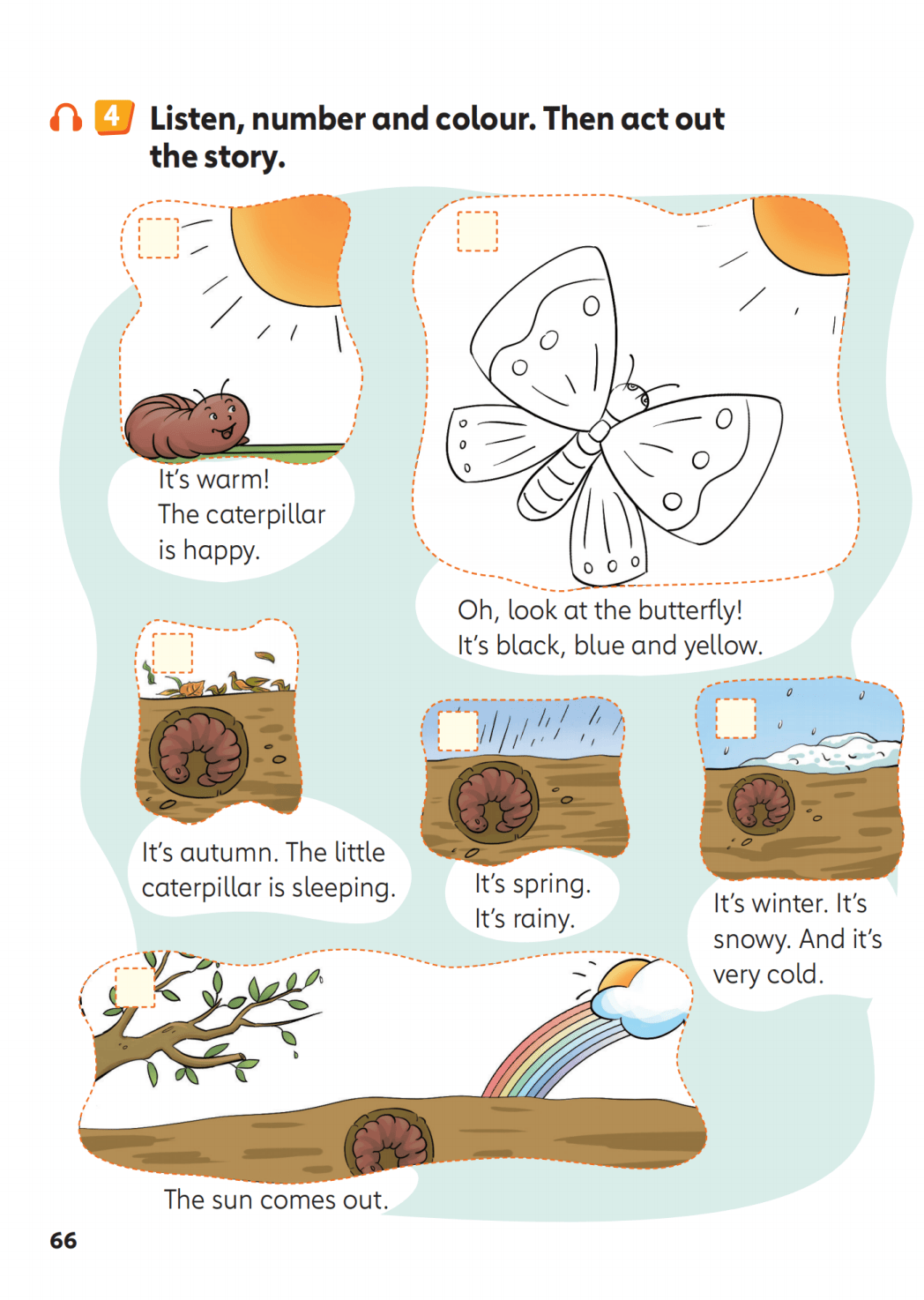 4 Listen, number and colour. Then act out the story.

It's warm! The caterpillar is happy.

Oh, look at the butterfly! It's black, blue and yellow.

It's autumn. The little caterpillar is sleeping.

It's spring. It's rainy.

It's winter. It's snowy. And it's very cold.

The sun comes out.

66