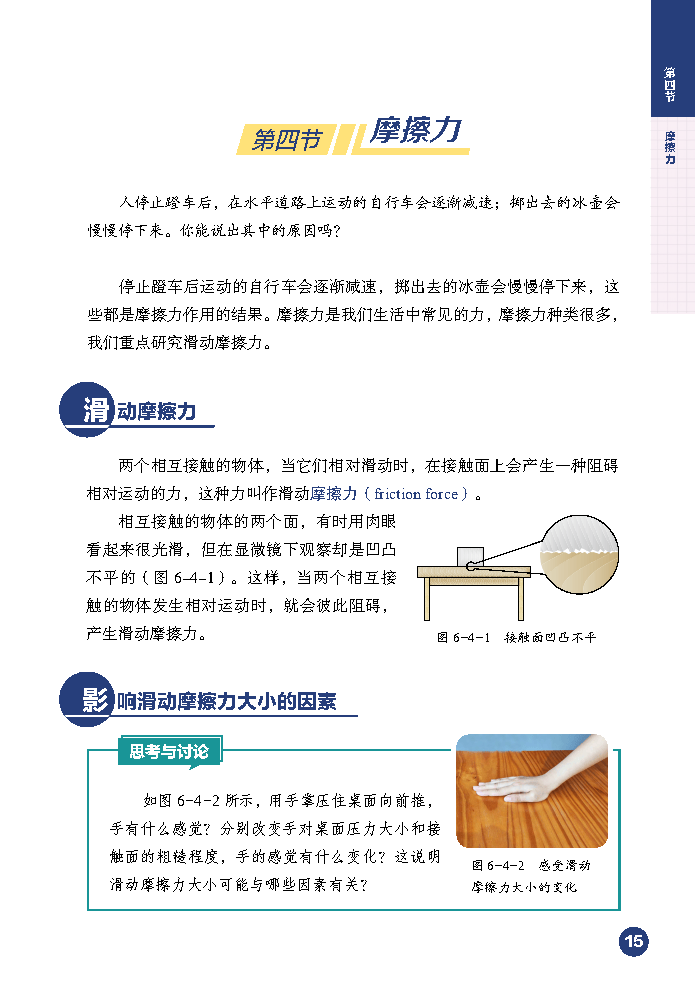 第四节

摩擦力

第四节 摩擦力

人停止蹬车后，在水平道路上运动的自行车会逐渐减速；掷出去的冰壶会慢慢停下来。你能说出其中的原因吗？

停止蹬车后运动的自行车会逐渐减速，掷出去的冰壶会慢慢停下来，这些都是摩擦力作用的结果。摩擦力是我们生活中常见的力，摩擦力种类很多，我们重点研究滑动摩擦力。

滑动摩擦力

两个相互接触的物体，当它们相对滑动时，在接触面上会产生一种阻碍相对运动的力，这种力叫作滑动摩擦力（friction force）。

相互接触的物体的两个面，有时用肉眼看起来很光滑，但在显微镜下观察却是凹凸不平的（图 6-4-1）。这样，当两个相互接触的物体发生相对运动时，就会彼此阻碍，产生滑动摩擦力。

图 6-4-1 接触面凹凸不平

影响滑动摩擦力大小的因素

思考与讨论

如图 6-4-2 所示，用手掌压住桌面向前推，手有什么感觉？分别改变手对桌面压力大小和接触面的粗糙程度，手的感觉有什么变化？这说明滑动摩擦力大小可能与哪些因素有关？

图 6-4-2 感受滑动摩擦力大小的变化

15