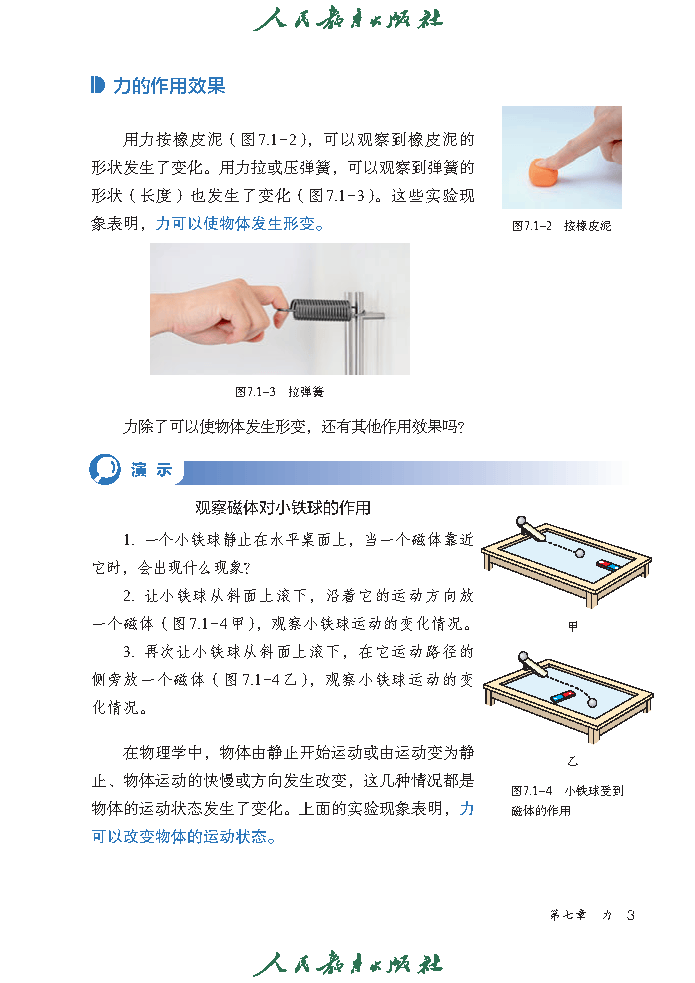 人民教育出版社

力的作用效果

用力按橡皮泥（图7.1-2），可以观察到橡皮泥的形状发生了变化。用力拉或压弹簧，可以观察到弹簧的形状（长度）也发生了变化（图7.1-3）。这些实验现象表明，力可以使物体发生形变。

图7.1-2 按橡皮泥

图7.1-3 拉弹簧

力除了可以使物体发生形变，还有其他作用效果吗？

演示

观察磁体对小铁球的作用

1. 一个小铁球静止在水平桌面上，当一个磁体靠近它时，会出现什么现象？

2. 让小铁球从斜面上滚下，沿着它的运动方向放一个磁体（图7.1-4甲），观察小铁球运动的变化情况。

3. 再次让小铁球从斜面上滚下，在它运动路径的侧旁放一个磁体（图7.1-4乙），观察小铁球运动的变化情况。

甲

乙

图7.1-4 小铁球受到磁体的作用

在物理学中，物体由静止开始运动或由运动变为静止、物体运动的快慢或方向发生改变，这几种情况都是物体的运动状态发生了变化。上面的实验现象表明，力可以改变物体的运动状态。

第七章 力 3

人民教育出版社