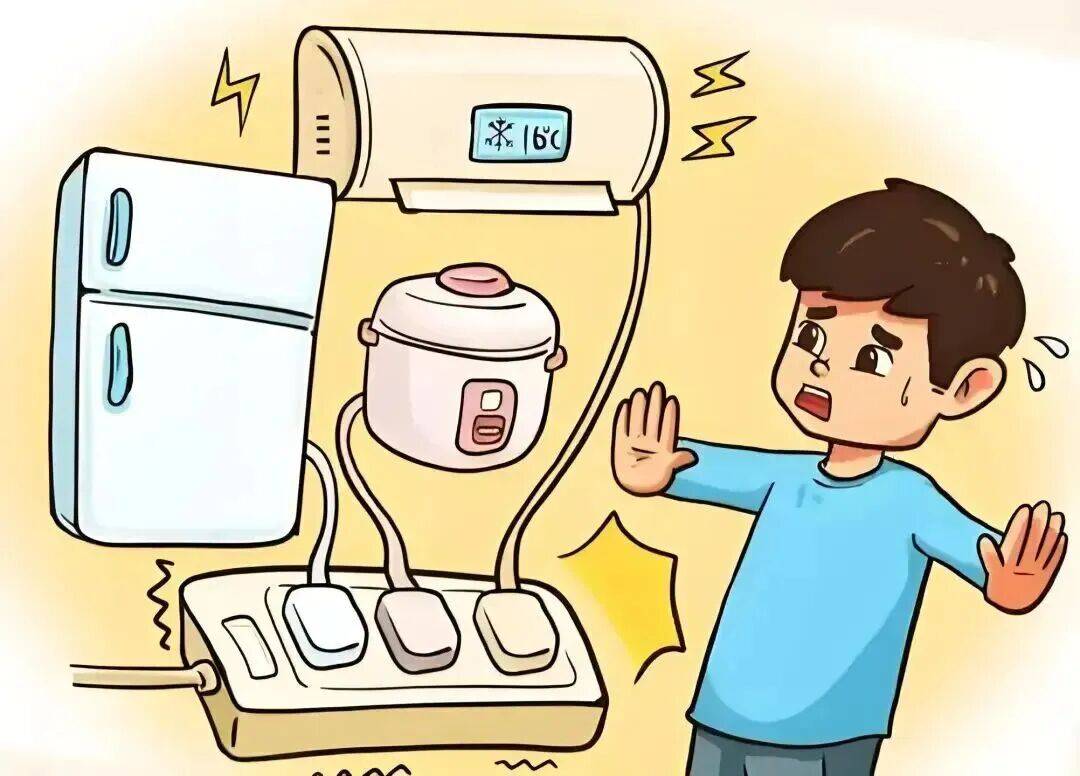 16°C