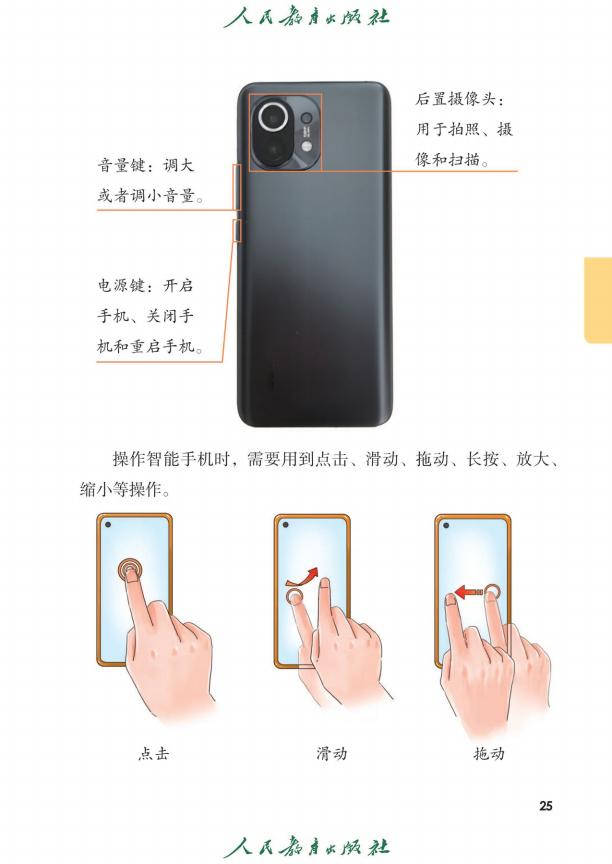 人民教育出版社

后置摄像头：用于拍照、摄像和扫描。

音量键：调大或者调小音量。

电源键：开启手机、关闭手机和重启手机。

操作智能手机时，需要用到点击、滑动、拖动、长按、放大、缩小等操作。

点击

滑动

拖动

25

人民教育出版社