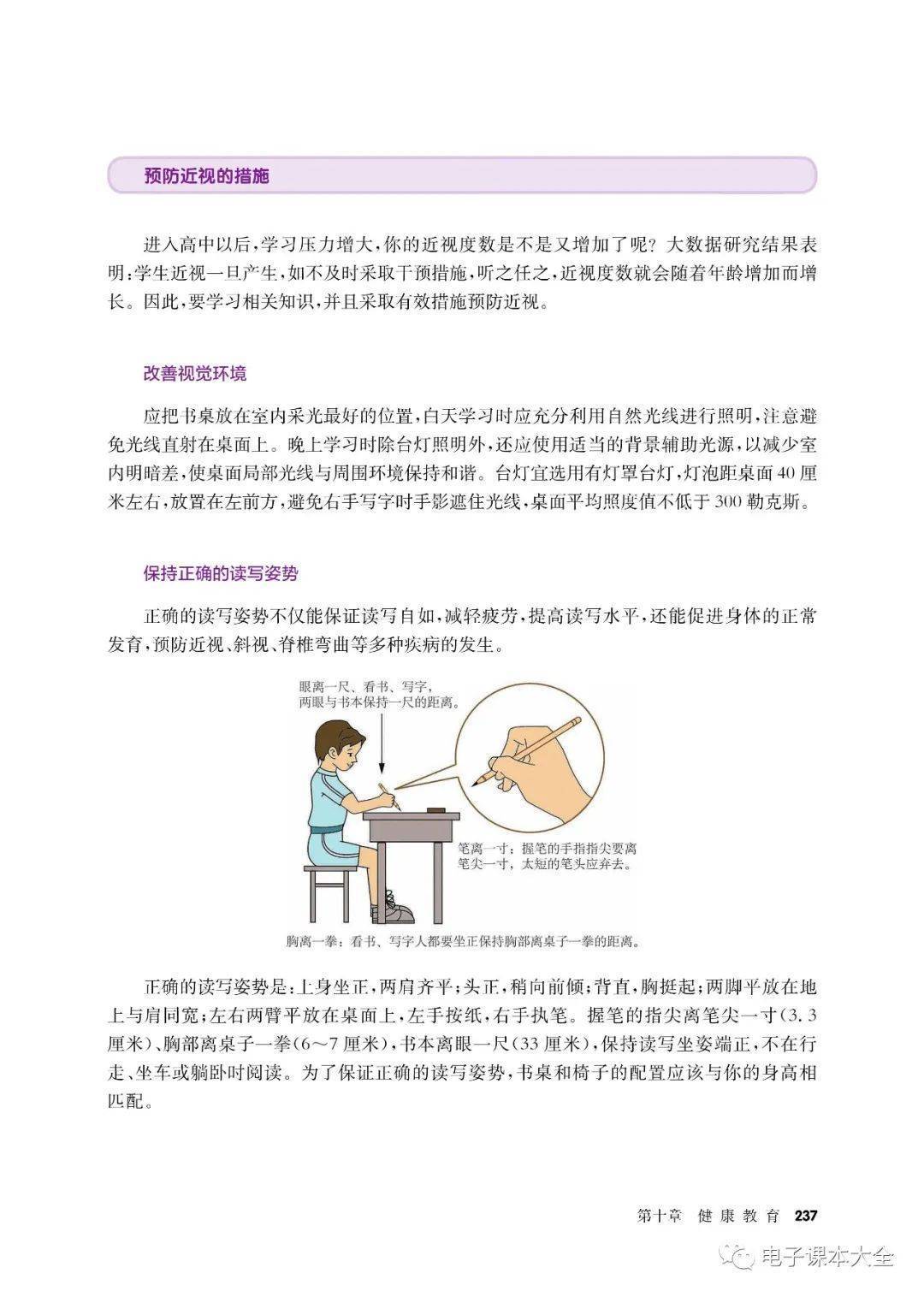 预防近视的措施

进入高中以后，学习压力增大，你的近视度数是不是又增加了呢？大数据研究结果表明：学生近视一旦产生，如不及时采取干预措施，听之任之，近视度数就会随着年龄增加而增长。因此，要学习相关知识，并且采取有效措施预防近视。

改善视觉环境

应把书桌放在室内采光最好的位置，白天学习时应充分利用自然光线进行照明，注意避免光线直射在桌面上。晚上学习时除台灯照明外，还应使用适当的背景辅助光源，以减少室内明暗差，使桌面局部光线与周围环境保持和谐。台灯宜选用有灯罩台灯，灯泡距桌面40厘米左右，放置在左前方，避免右手写字时手影遮住光线，桌面平均照度值不低于300勒克斯。

保持正确的读写姿势

正确的读写姿势不仅能保证读写自如，减轻疲劳，提高读写水平，还能促进身体的正常发育，预防近视、斜视、脊椎弯曲等多种疾病的发生。

眼离一尺、看书、写字，两眼与书本保持一尺的距离。

笔离一寸：握笔的手指指尖要离笔尖一寸，太短的笔头应弃去。

胸离一拳：看书、写字人都要坐正保持胸部离桌子一拳的距离。

正确的读写姿势是：上身坐正，两肩齐平；头正，稍向前倾；背直，胸挺起；两脚平放在地上与肩同宽；左右两臂平放在桌面上，左手按纸，右手执笔。握笔的指尖离笔尖一寸(3.3厘米)、胸部离桌子一拳(6～7厘米)，书本离眼一尺(33厘米)，保持读写坐姿端正，不在行走、坐车或躺卧时阅读。为了保证正确的读写姿势，书桌和椅子的配置应该与你的身高相匹配。

第十章 健康教育 237

电子课本大全