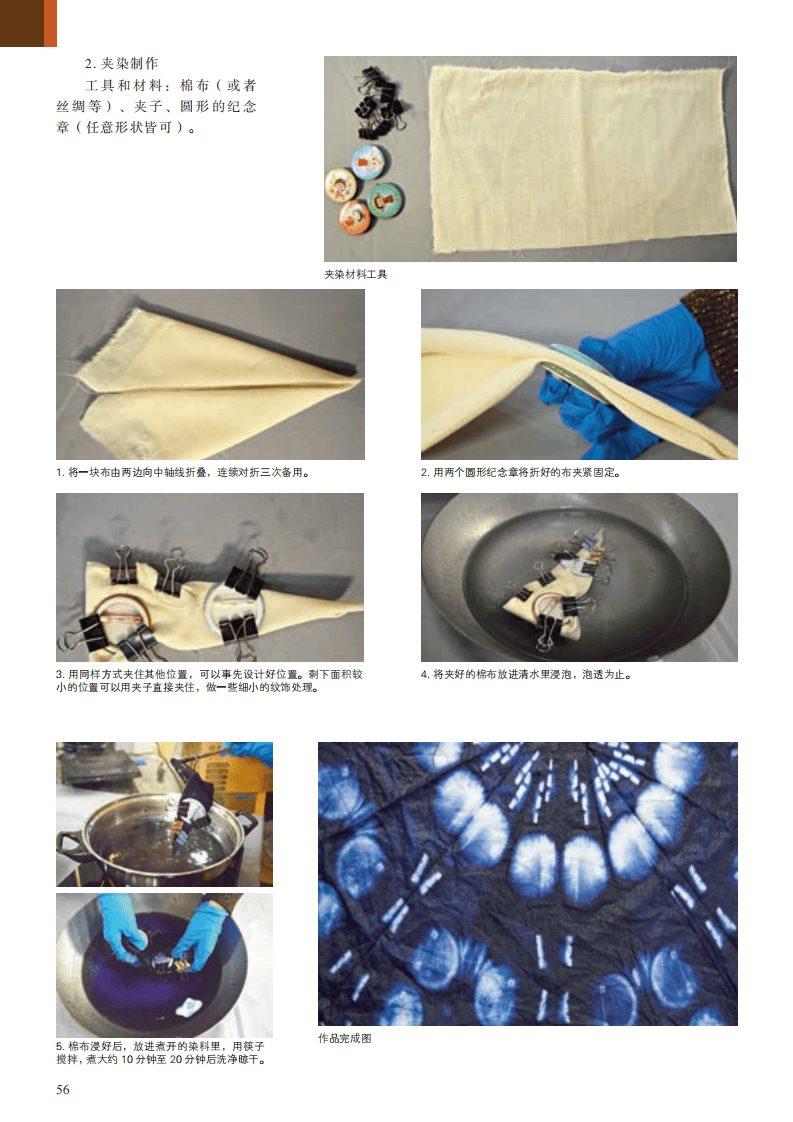 2. 夹染制作

工具和材料：棉布（或者丝绸等）、夹子、圆形的纪念章（任意形状皆可）。

夹染材料工具

1. 将一块布由两边向中轴线折叠，连续对折三次备用。

2. 用两个圆形纪念章将折好的布夹紧固定。

3. 用同样方式夹住其他位置，可以事先设计好位置。剩下面积较小的位置可以用夹子直接夹住，做一些细小的纹饰处理。

4. 将夹好的棉布放进清水里浸泡，泡透为止。

5. 棉布浸好后，放进煮开的染料里，用筷子搅拌，煮大约 10 分钟至 20 分钟后洗净晾干。

作品完成图

56