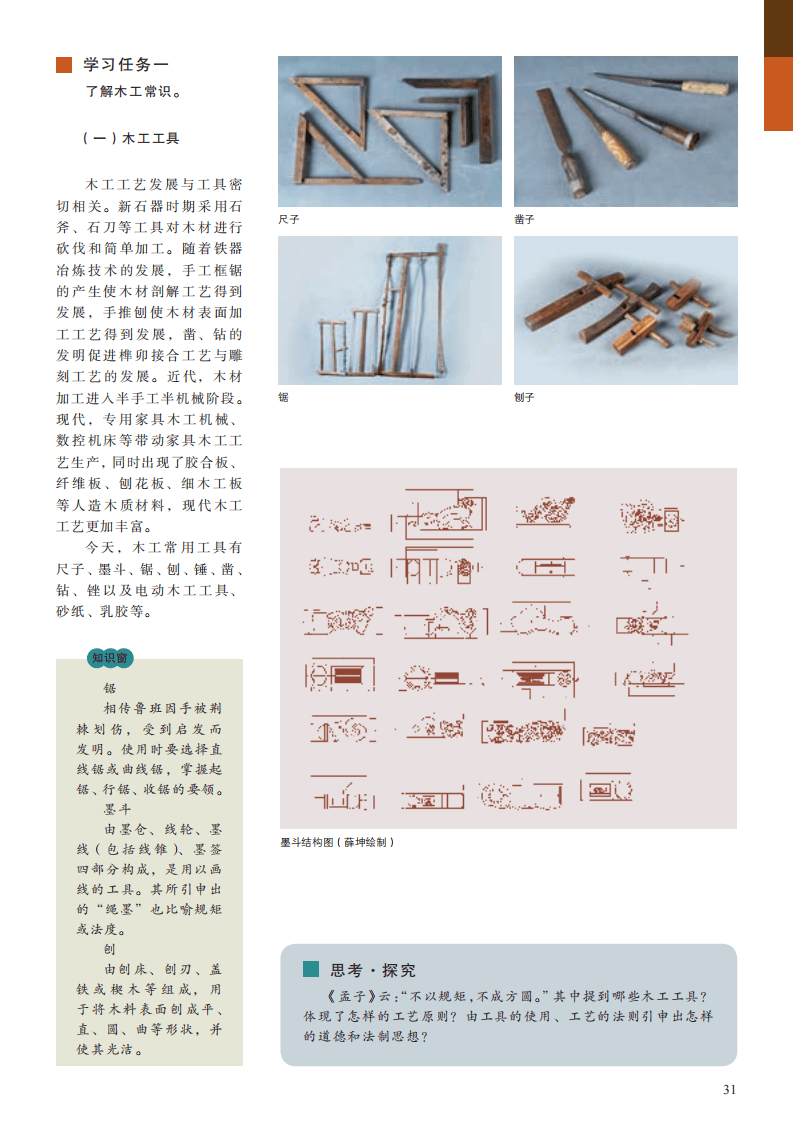 学习任务一

了解木工常识。

（一）木工工具

木工工艺发展与工具密切相关。新石器时期采用石斧、石刀等工具对木材进行砍伐和简单加工。随着铁器冶炼技术的发展，手工框锯的产生使木材剖解工艺得到发展，手推刨使木材表面加工工艺得到发展，凿、钻的发明促进榫卯接合工艺与雕刻工艺的发展。近代，木材加工进入半手工半机械阶段。现代，专用家具木工机械、数控机床等带动家具木工工艺生产，同时出现了胶合板、纤维板、刨花板、细木工板等人造木质材料，现代木工工艺更加丰富。

今天，木工常用工具有尺子、墨斗、锯、刨、锤、凿、钻、锉以及电动木工工具、砂纸、乳胶等。

知识窗

锯

相传鲁班因手被荆棘划伤，受到启发而发明。使用时要选择直线锯或曲线锯，掌握起锯、行锯、收锯的要领。

墨斗

由墨仓、线轮、墨线（包括线锥）、墨签四部分构成，是用以画线的工具。其所引申出的“绳墨”也比喻规矩或法度。

刨

由刨床、刨刃、盖铁或楔木等组成，用于将木料表面刨成平、直、圆、曲等形状，并使其光洁。

尺子

凿子

锯

刨子

墨斗结构图（薛坤绘制）

思考·探究

《孟子》云：“不以规矩，不成方圆。”其中提到哪些木工工具？体现了怎样的工艺原则？由工具的使用、工艺的法则引申出怎样的道德和法制思想？

31