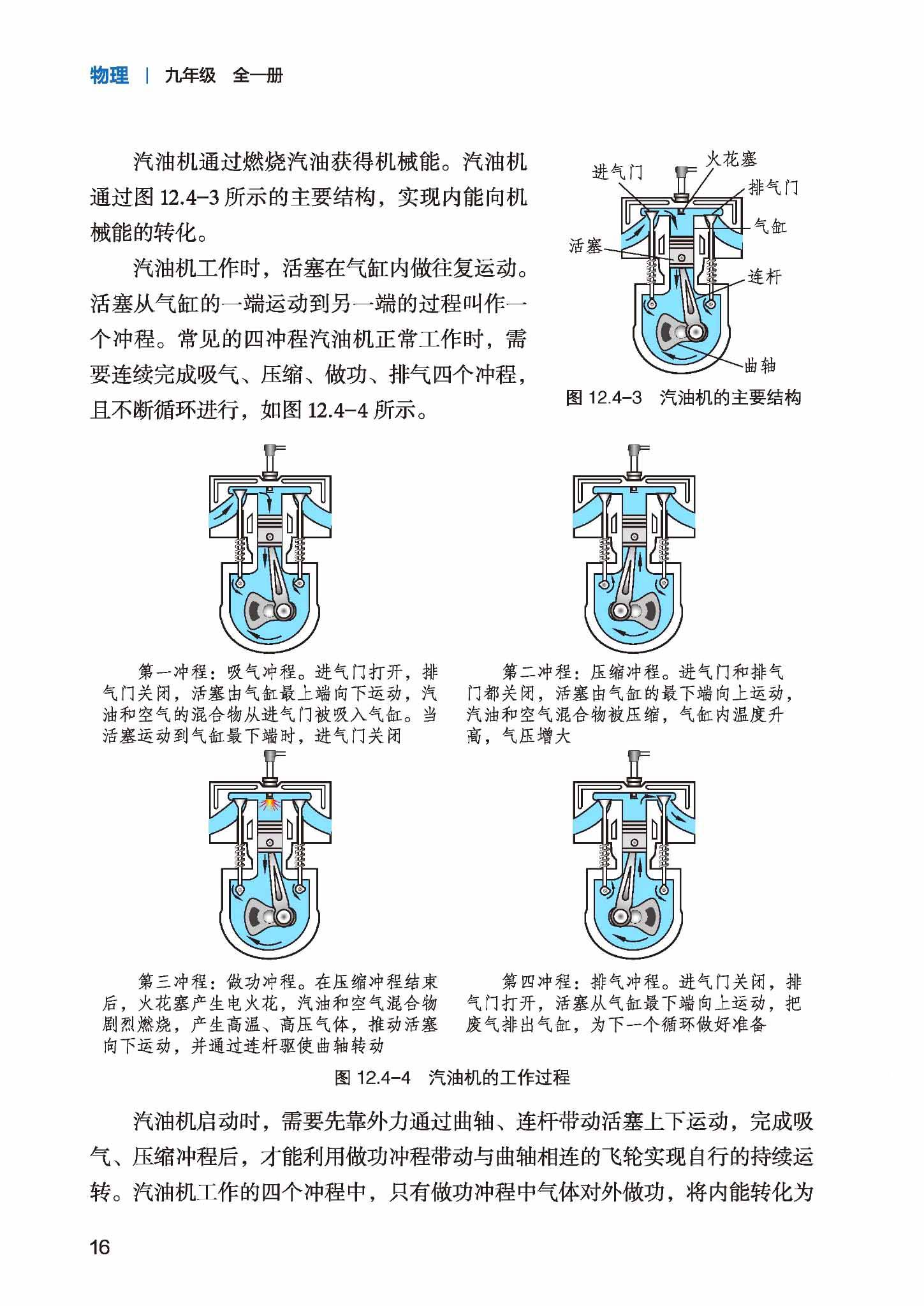 物理 | 九年级 全一册

汽油机通过燃烧汽油获得机械能。汽油机通过图 12.4-3 所示的主要结构，实现内能向机械能的转化。

汽油机工作时，活塞在气缸内做往复运动。活塞从气缸的一端运动到另一端的过程叫作一个冲程。常见的四冲程汽油机正常工作时，需要连续完成吸气、压缩、做功、排气四个冲程，且不断循环进行，如图 12.4-4 所示。

进气门
火花塞
排气门
气缸
活塞
连杆
曲轴

图 12.4-3 汽油机的主要结构

第一冲程：吸气冲程。进气门打开，排气门关闭，活塞由气缸最上端向下运动，汽油和空气的混合物从进气门被吸入气缸。当活塞运动到气缸最下端时，进气门关闭

第二冲程：压缩冲程。进气门和排气门都关闭，活塞由气缸的最下端向上运动，汽油和空气混合物被压缩，气缸内温度升高，气压增大

第三冲程：做功冲程。在压缩冲程结束后，火花塞产生电火花，汽油和空气混合物剧烈燃烧，产生高温、高压气体，推动活塞向下运动，并通过连杆驱使曲轴转动

第四冲程：排气冲程。进气门关闭，排气门打开，活塞从气缸最下端向上运动，把废气排出气缸，为下一个循环做好准备

图 12.4-4 汽油机的工作过程

汽油机启动时，需要先靠外力通过曲轴、连杆带动活塞上下运动，完成吸气、压缩冲程后，才能利用做功冲程带动与曲轴相连的飞轮实现自行的持续运转。汽油机工作的四个冲程中，只有做功冲程中气体对外做功，将内能转化为

16