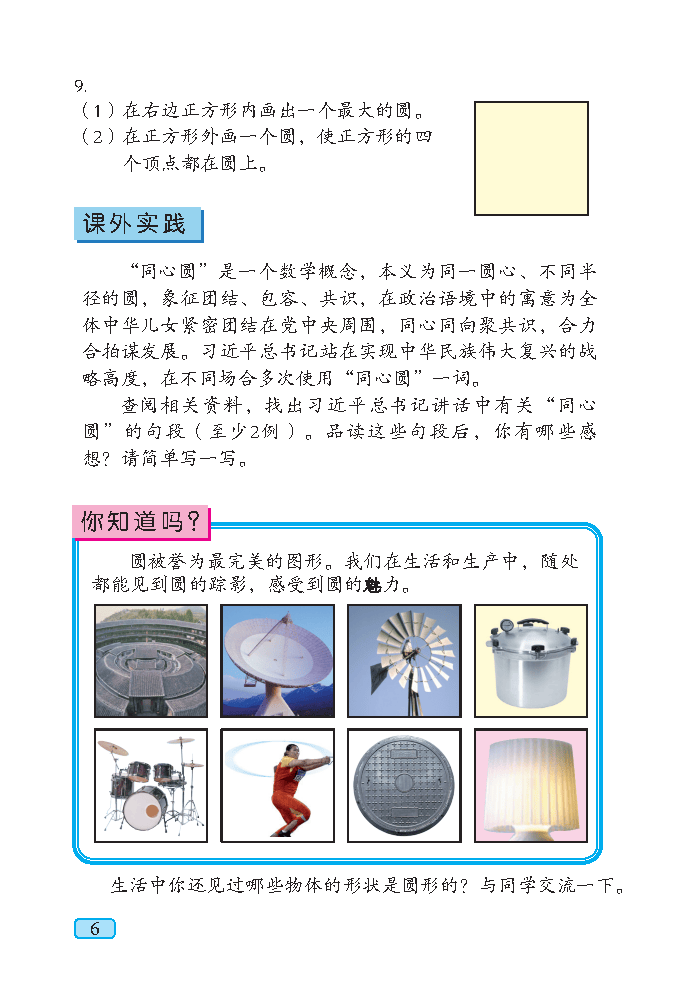 9.
（1）在右边正方形内画出一个最大的圆。
（2）在正方形外画一个圆，使正方形的四个顶点都在圆上。

课外实践

“同心圆”是一个数学概念，本义为同一圆心、不同半径的圆，象征团结、包容、共识，在政治语境中的寓意为全体中华儿女紧密团结在党中央周围，同心同向聚共识，合力合拍谋发展。习近平总书记站在实现中华民族伟大复兴的战略高度，在不同场合多次使用“同心圆”一词。

查阅相关资料，找出习近平总书记讲话中有关“同心圆”的句段（至少2例）。品读这些句段后，你有哪些感想？请简单写一写。

你知道吗？

圆被誉为最完美的图形。我们在生活和生产中，随处都能见到圆的踪影，感受到圆的魅力。

生活中你还见过哪些物体的形状是圆形的？与同学交流一下。

6