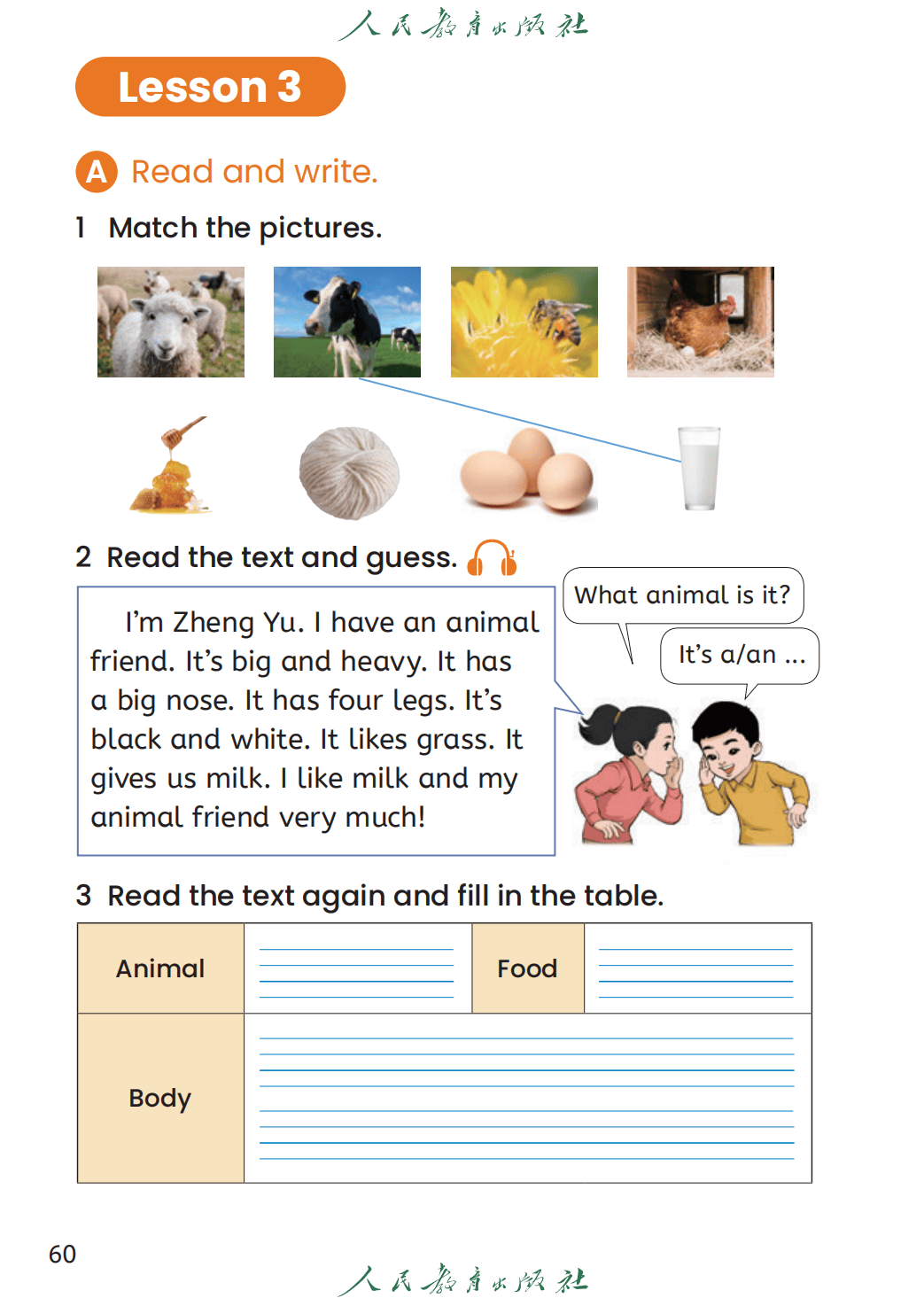 人民教育出版社

Lesson 3

A Read and write.

1 Match the pictures.

2 Read the text and guess.

I'm Zheng Yu. I have an animal friend. It's big and heavy. It has a big nose. It has four legs. It's black and white. It likes grass. It gives us milk. I like milk and my animal friend very much!

What animal is it?

It's a/an ...

3 Read the text again and fill in the table.

| Animal | | Food | |
|---|---|---|---|
| Body | | | |

60

人民教育出版社