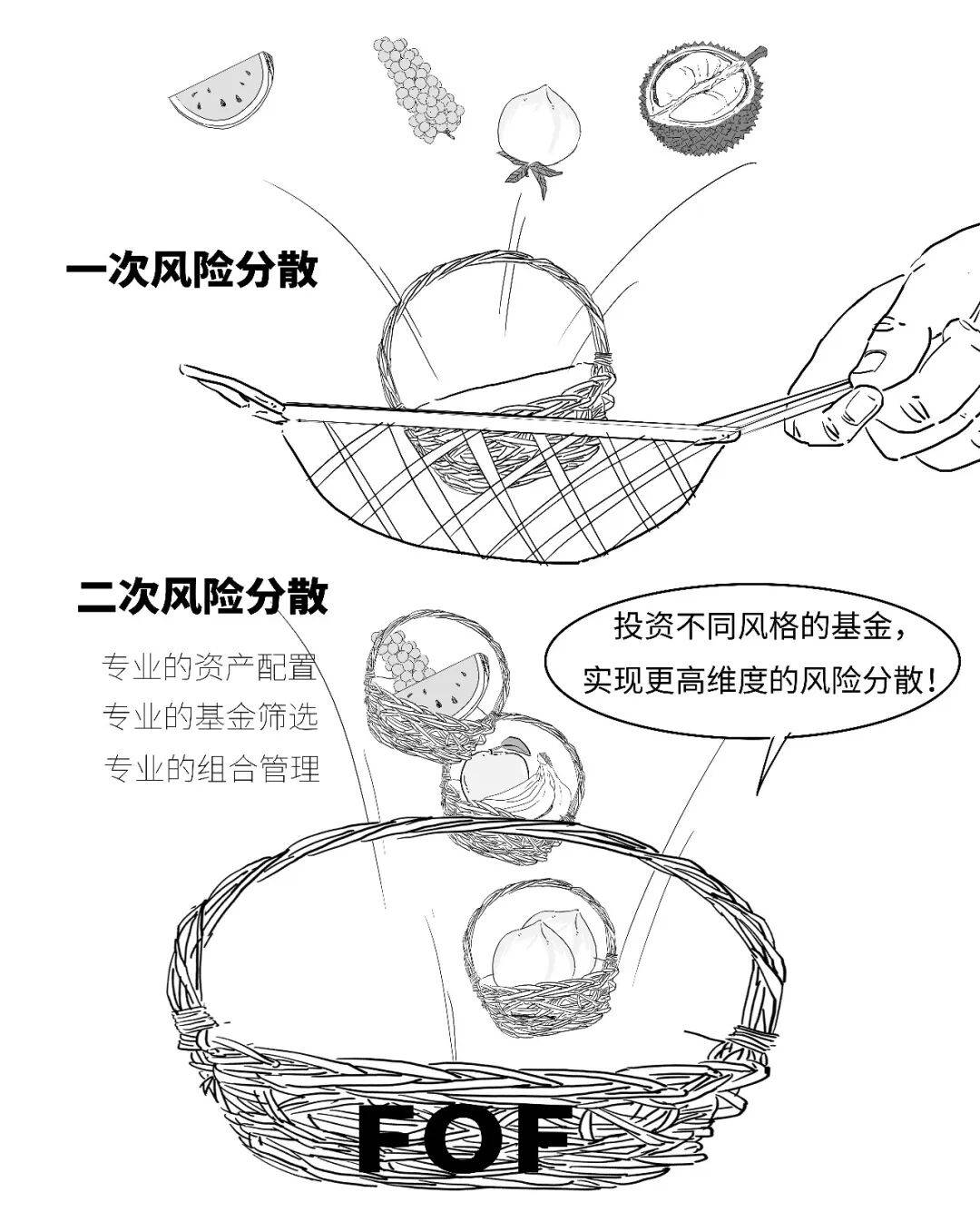 一次风险分散

二次风险分散

专业的资产配置
专业的基金筛选
专业的组合管理

投资不同风格的基金，
实现更高维度的风险分散！

FOF