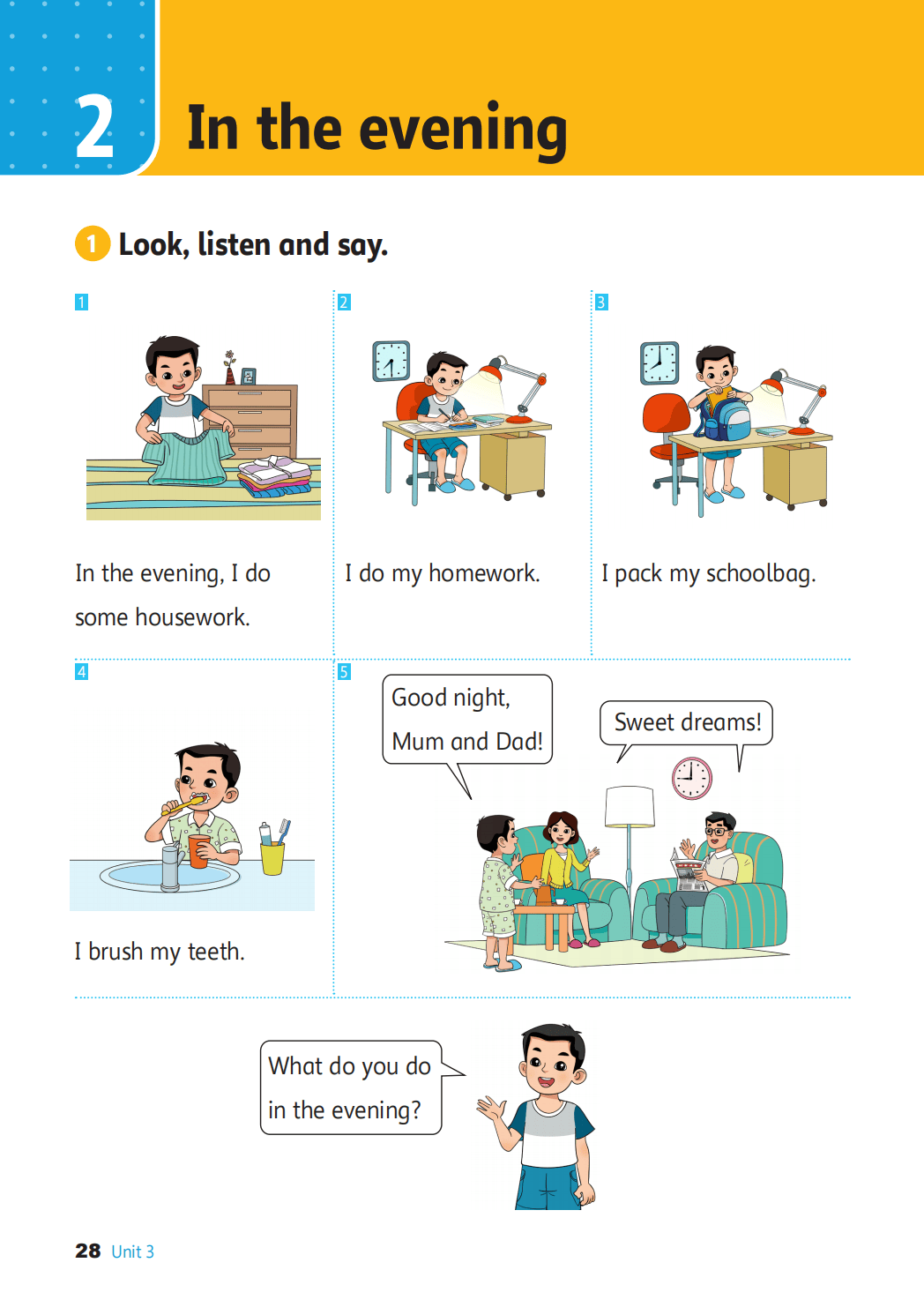 2 In the evening

1 Look, listen and say.

1
In the evening, I do some housework.

2
I do my homework.

3
I pack my schoolbag.

4
I brush my teeth.

5
Good night, Mum and Dad!

Sweet dreams!

What do you do in the evening?

28 Unit 3