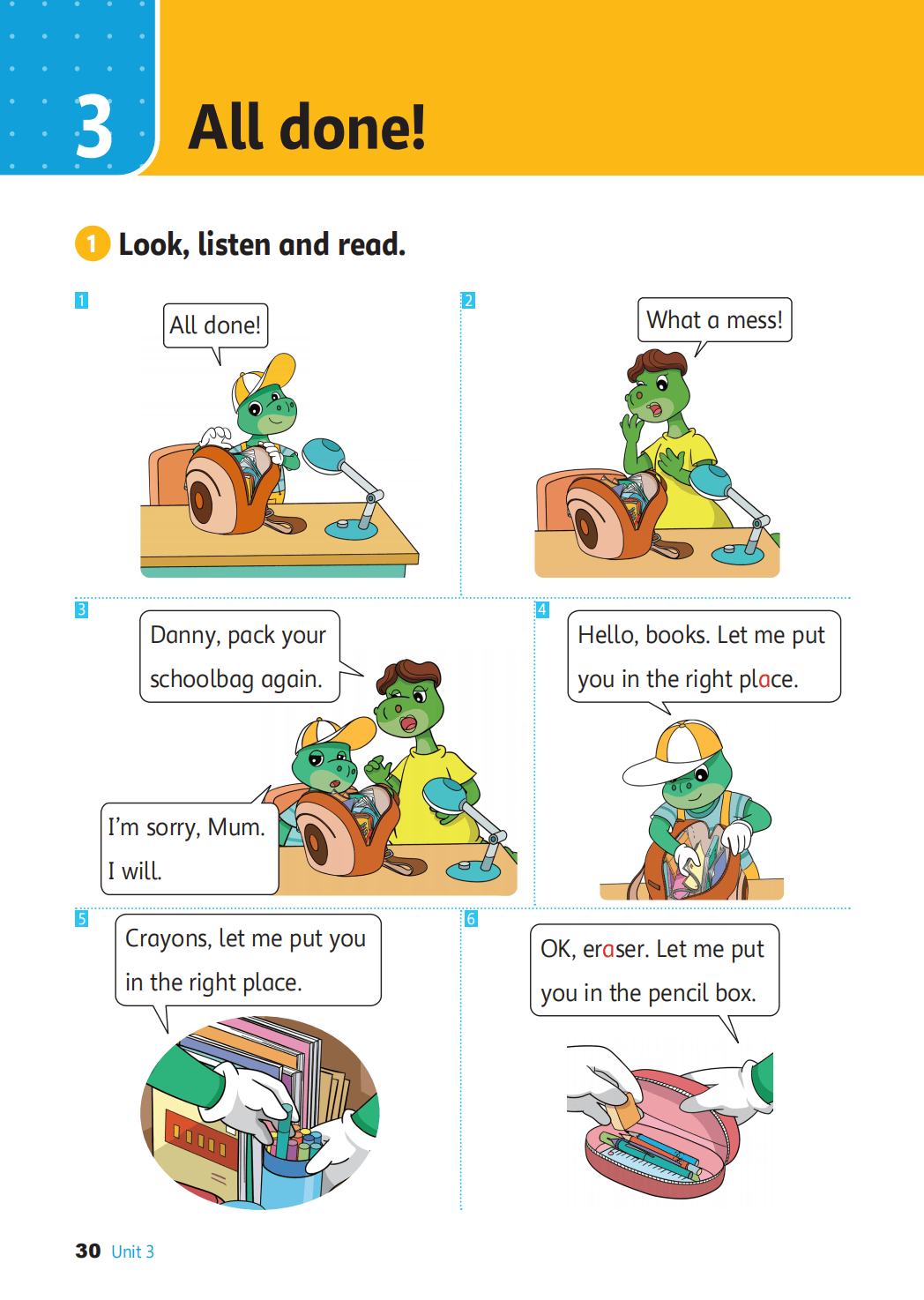 3 All done!

1 Look, listen and read.

1

All done!

2

What a mess!

3

Danny, pack your schoolbag again.

I'm sorry, Mum. I will.

4

Hello, books. Let me put you in the right place.

5

Crayons, let me put you in the right place.

6

OK, eraser. Let me put you in the pencil box.

30 Unit 3