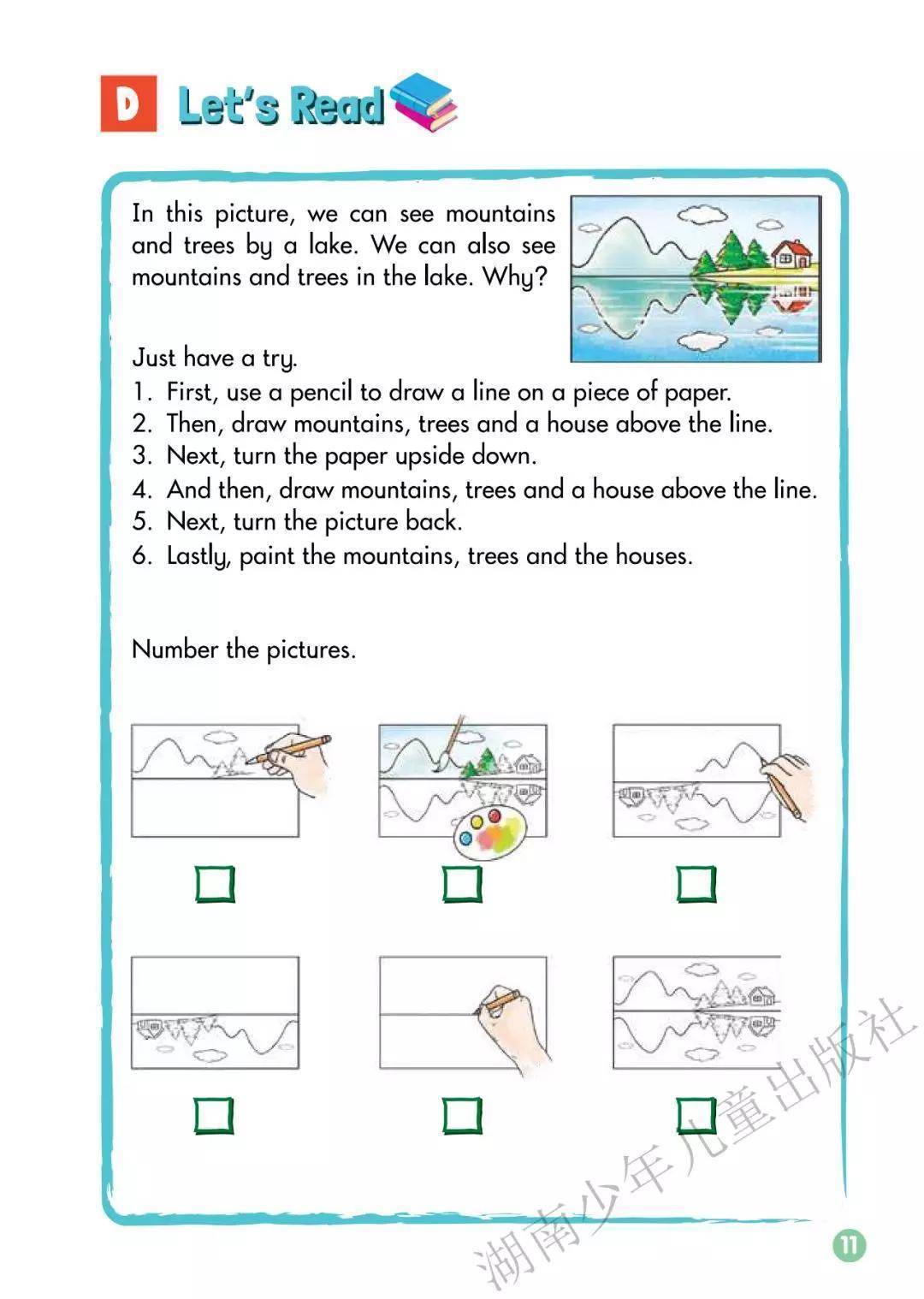 D Let's Read

In this picture, we can see mountains and trees by a lake. We can also see mountains and trees in the lake. Why?

Just have a try.
1. First, use a pencil to draw a line on a piece of paper.
2. Then, draw mountains, trees and a house above the line.
3. Next, turn the paper upside down.
4. And then, draw mountains, trees and a house above the line.
5. Next, turn the picture back.
6. Lastly, paint the mountains, trees and the houses.

Number the pictures.

湖南少年儿童出版社

11