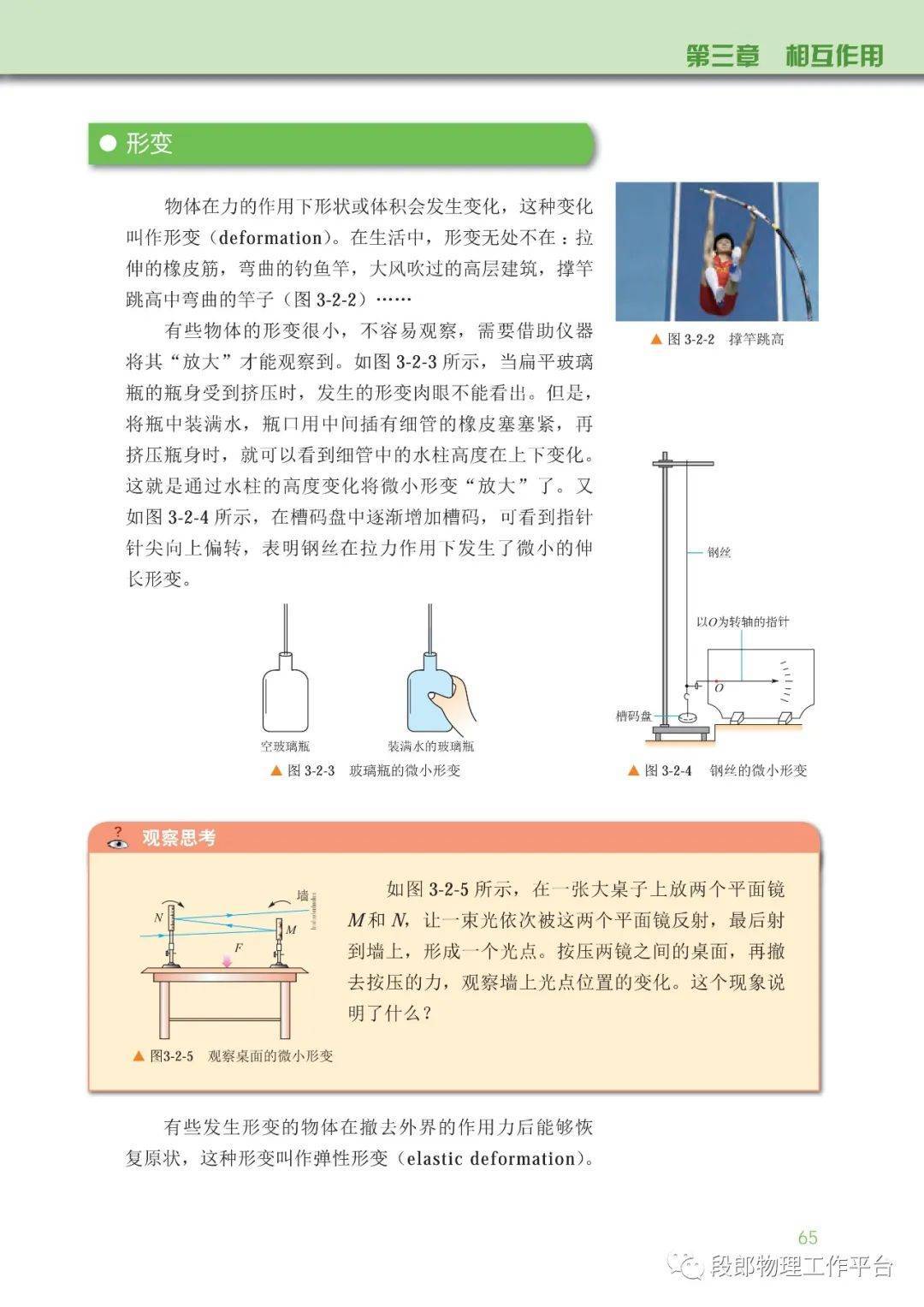 第三章　相互作用

形变

物体在力的作用下形状或体积会发生变化，这种变化叫作形变（deformation）。在生活中，形变无处不在：拉伸的橡皮筋，弯曲的钓鱼竿，大风吹过的高层建筑，撑竿跳高中弯曲的竿子（图 3-2-2）……

有些物体的形变很小，不容易观察，需要借助仪器将其“放大”才能观察到。如图 3-2-3 所示，当扁平玻璃瓶的瓶身受到挤压时，发生的形变肉眼不能看出。但是，将瓶中装满水，瓶口用中间插有细管的橡皮塞塞紧，再挤压瓶身时，就可以看到细管中的水柱高度在上下变化。这就是通过水柱的高度变化将微小形变“放大”了。又如图 3-2-4 所示，在槽码盘中逐渐增加槽码，可看到指针针尖向上偏转，表明钢丝在拉力作用下发生了微小的伸长形变。

▲ 图 3-2-2　撑竿跳高

空玻璃瓶　装满水的玻璃瓶
▲ 图 3-2-3　玻璃瓶的微小形变

钢丝
以$O$为转轴的指针
$O$
槽码盘
▲ 图 3-2-4　钢丝的微小形变

观察思考

墙
$N$
$M$
$F$
▲ 图3-2-5　观察桌面的微小形变

如图 3-2-5 所示，在一张大桌子上放两个平面镜 $M$ 和 $N$，让一束光依次被这两个平面镜反射，最后射到墙上，形成一个光点。按压两镜之间的桌面，再撤去按压的力，观察墙上光点位置的变化。这个现象说明了什么？

有些发生形变的物体在撤去外界的作用力后能够恢复原状，这种形变叫作弹性形变（elastic deformation）。

65

段郎物理工作平台