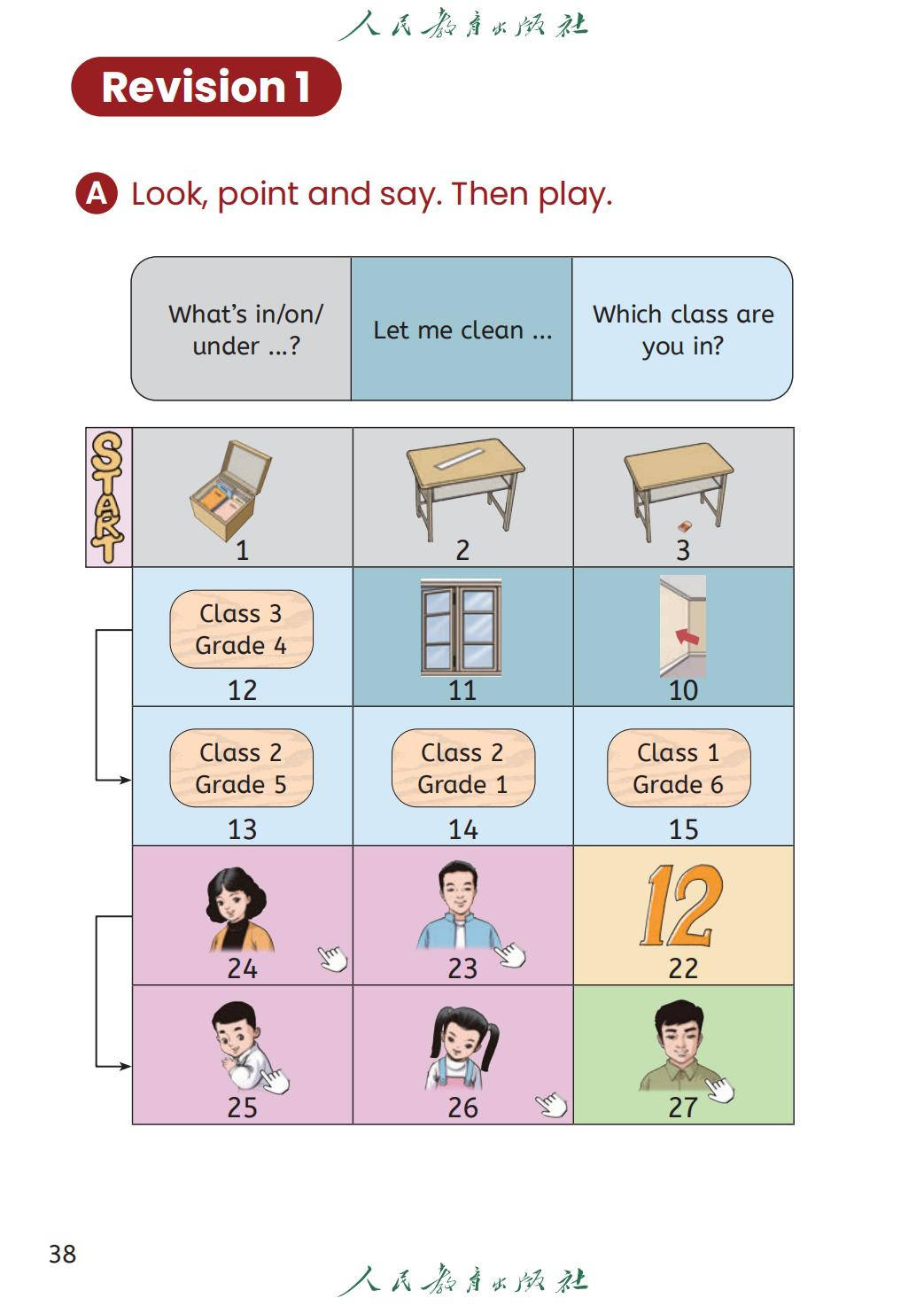 人民教育出版社

Revision 1

A Look, point and say. Then play.

| What's in/on/ under ...? | Let me clean ... | Which class are you in? |
|---|---|---|

START

| 1 | 2 | 3 |
|---|---|---|
| Class 3 Grade 4 12 | 11 | 10 |
| Class 2 Grade 5 13 | Class 2 Grade 1 14 | Class 1 Grade 6 15 |
| 24 | 23 | 12 22 |
| 25 | 26 | 27 |

38

人民教育出版社