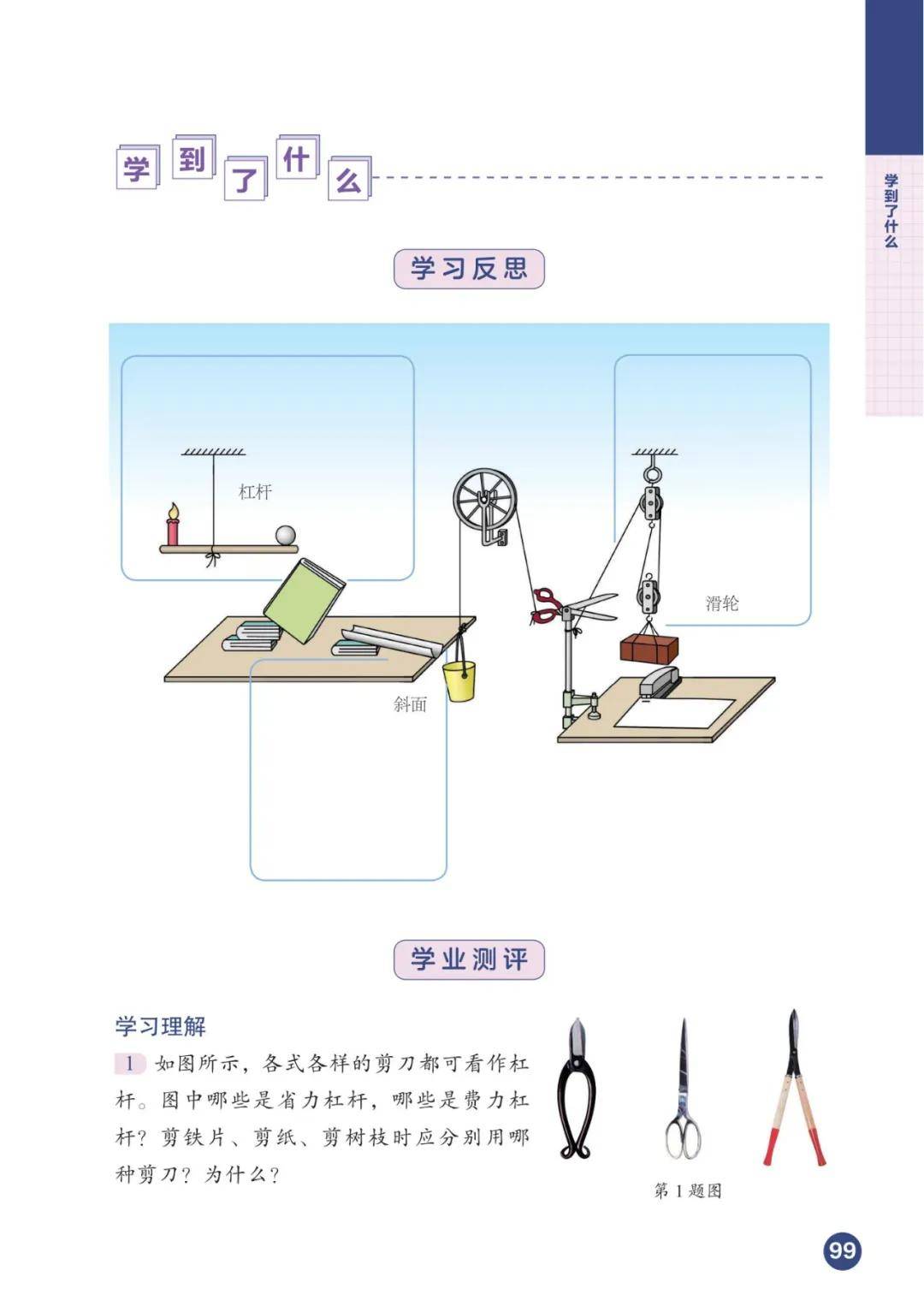 学到了什么

学到了什么

学习反思

杠杆

滑轮

斜面

学业测评

学习理解

1 如图所示，各式各样的剪刀都可看作杠杆。图中哪些是省力杠杆，哪些是费力杠杆？剪铁片、剪纸、剪树枝时应分别用哪种剪刀？为什么？

第 1 题图

99