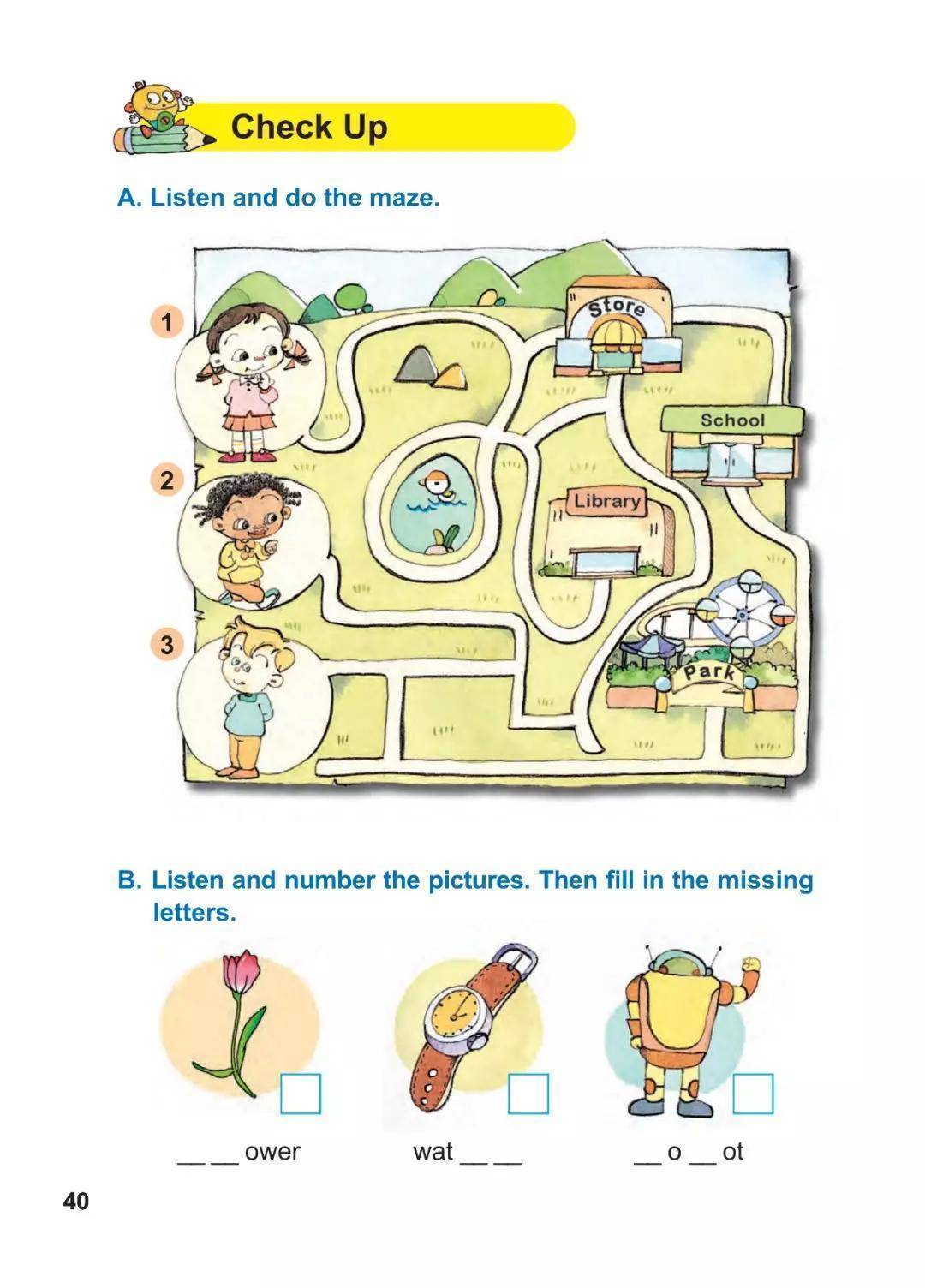 Check Up

A. Listen and do the maze.

1

2

3

Store

School

Library

Park

B. Listen and number the pictures. Then fill in the missing letters.

__ __ ower

wat __ __

__ o __ ot

40