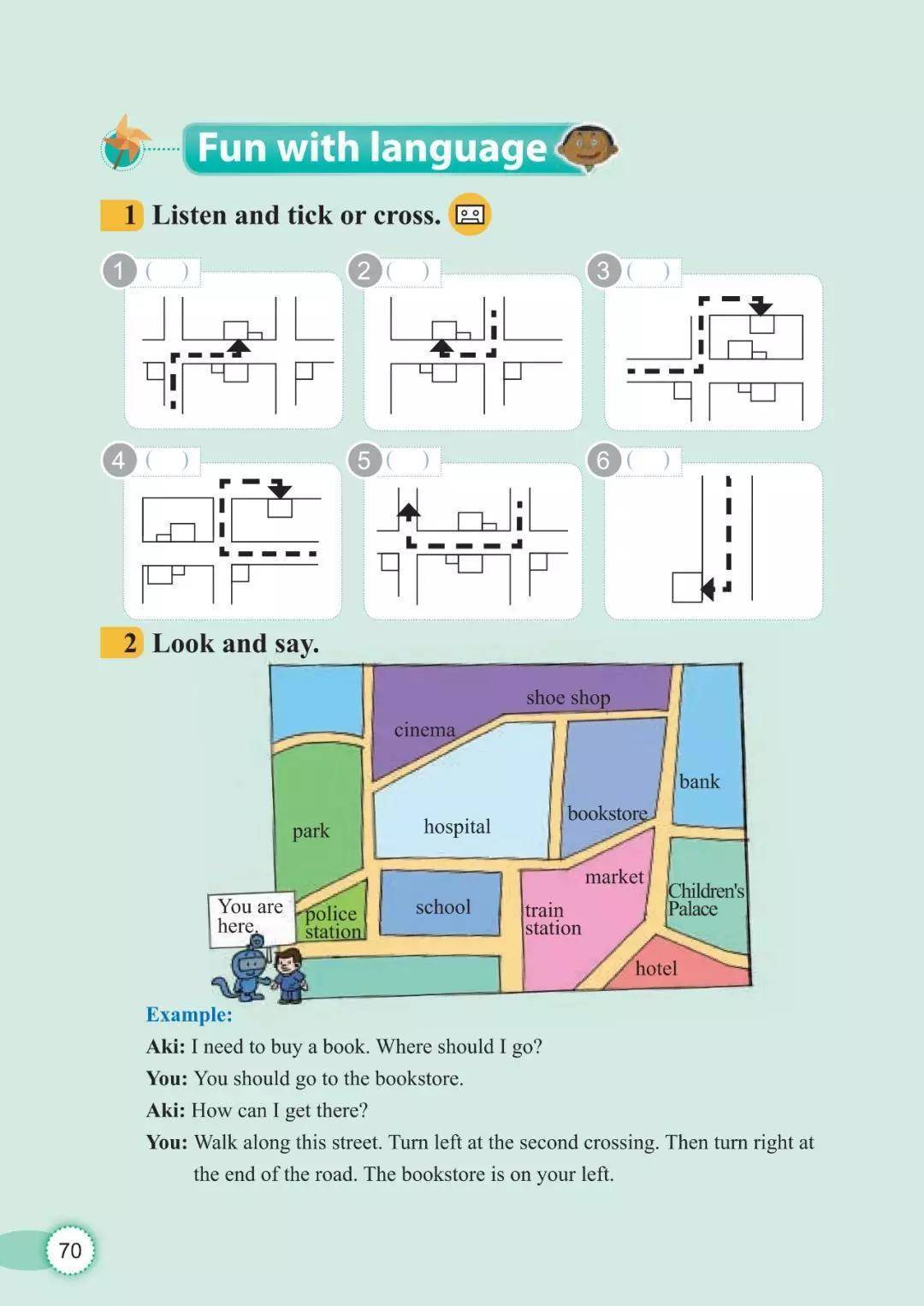 Fun with language

1 Listen and tick or cross.

1 ( )
2 ( )
3 ( )
4 ( )
5 ( )
6 ( )

2 Look and say.

shoe shop
cinema
bank
park
hospital
bookstore
market
Children's Palace
You are here.
police station
school
train station
hotel

Example:
Aki: I need to buy a book. Where should I go?
You: You should go to the bookstore.
Aki: How can I get there?
You: Walk along this street. Turn left at the second crossing. Then turn right at the end of the road. The bookstore is on your left.

70