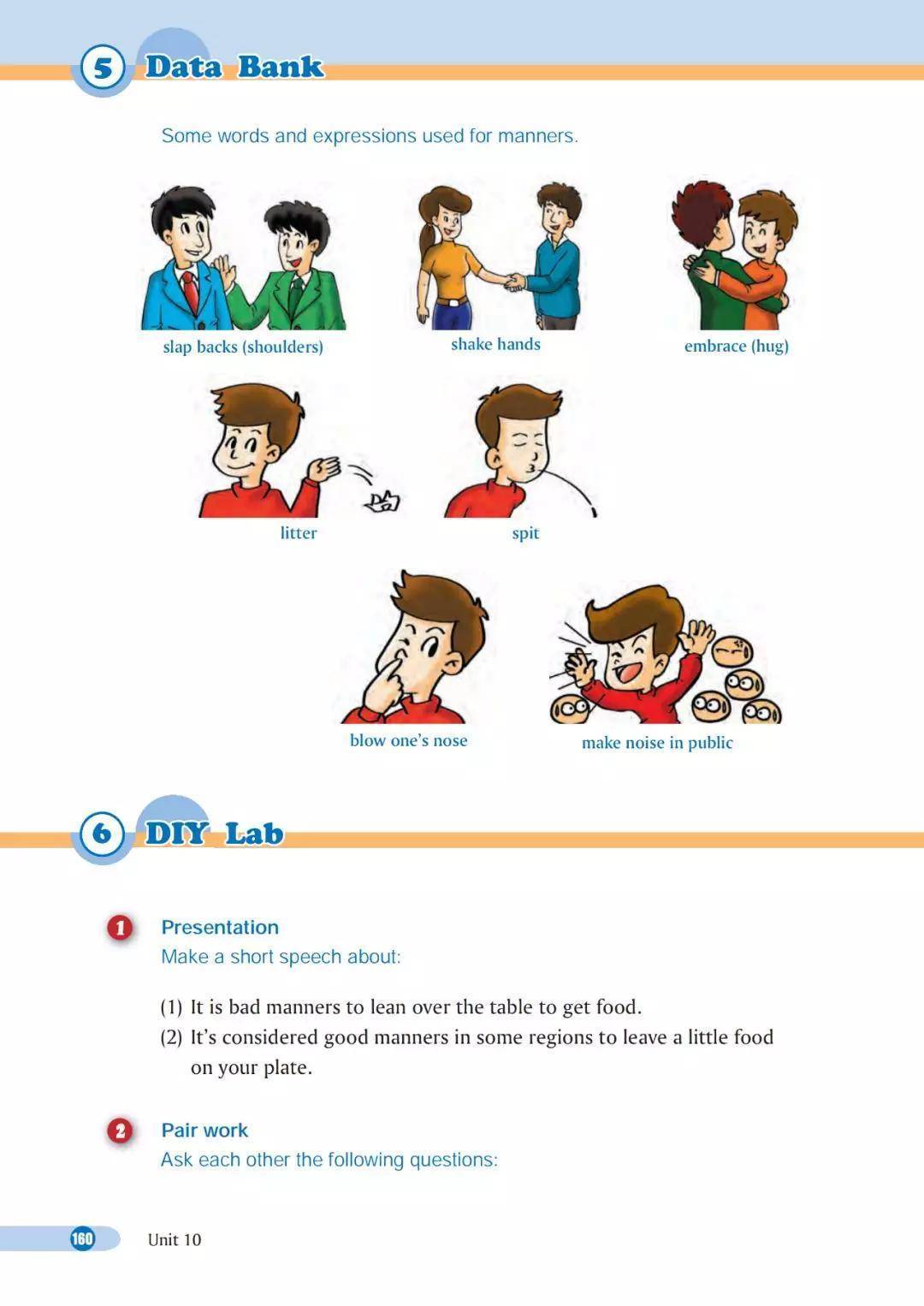 5 Data Bank

Some words and expressions used for manners.

slap backs (shoulders)

shake hands

embrace (hug)

litter

spit

blow one's nose

make noise in public

6 DIY Lab

1 Presentation
Make a short speech about:

(1) It is bad manners to lean over the table to get food.
(2) It's considered good manners in some regions to leave a little food on your plate.

2 Pair work
Ask each other the following questions:

160 Unit 10