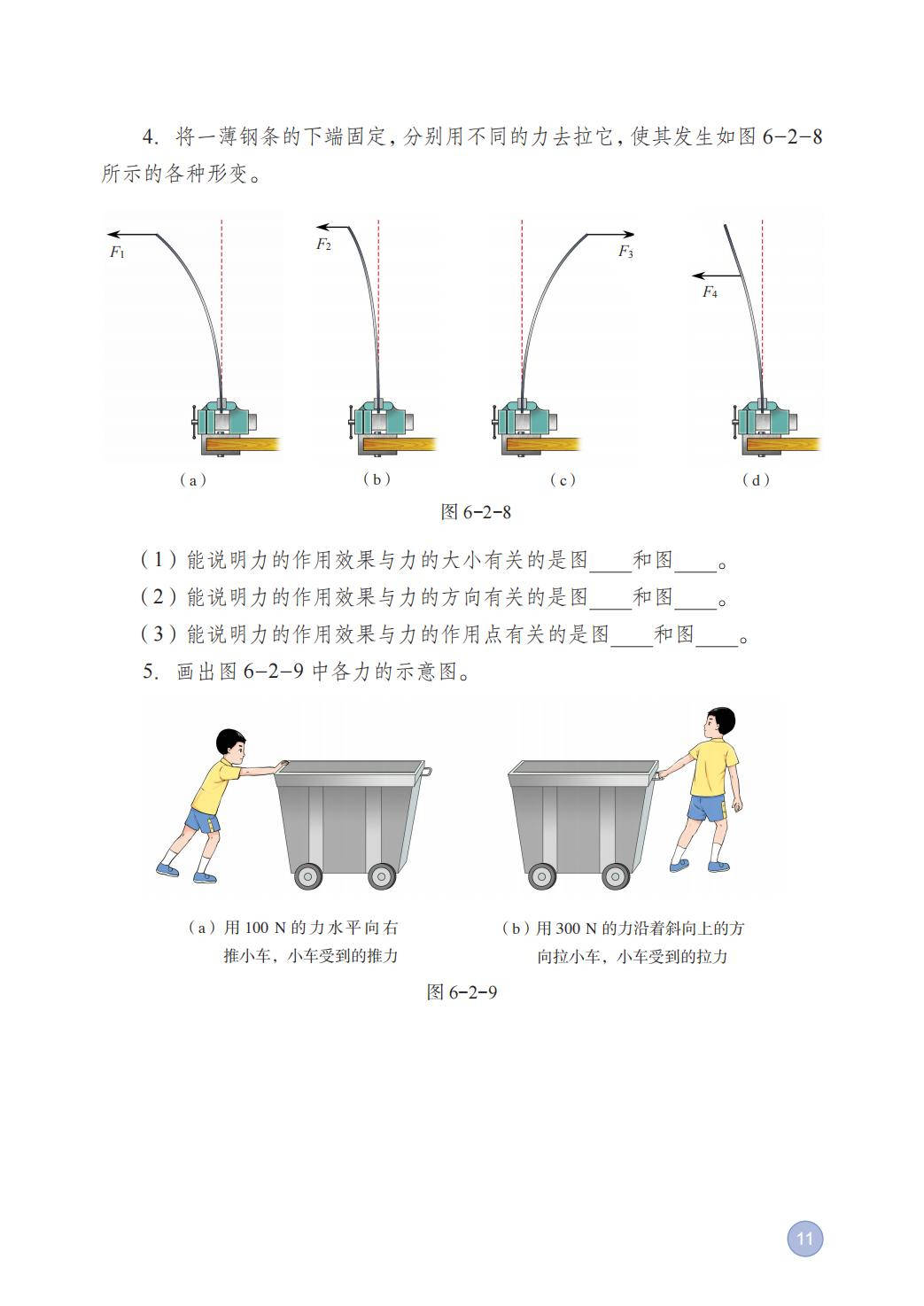 4. 将一薄钢条的下端固定，分别用不同的力去拉它，使其发生如图 6-2-8 所示的各种形变。

$F_1$

$F_2$

$F_3$

$F_4$

（a） （b） （c） （d）

图 6-2-8

（1）能说明力的作用效果与力的大小有关的是图____和图____。

（2）能说明力的作用效果与力的方向有关的是图____和图____。

（3）能说明力的作用效果与力的作用点有关的是图____和图____。

5. 画出图 6-2-9 中各力的示意图。

（a）用 100 N 的力水平向右推小车，小车受到的推力

（b）用 300 N 的力沿着斜向上的方向拉小车，小车受到的拉力

图 6-2-9

11