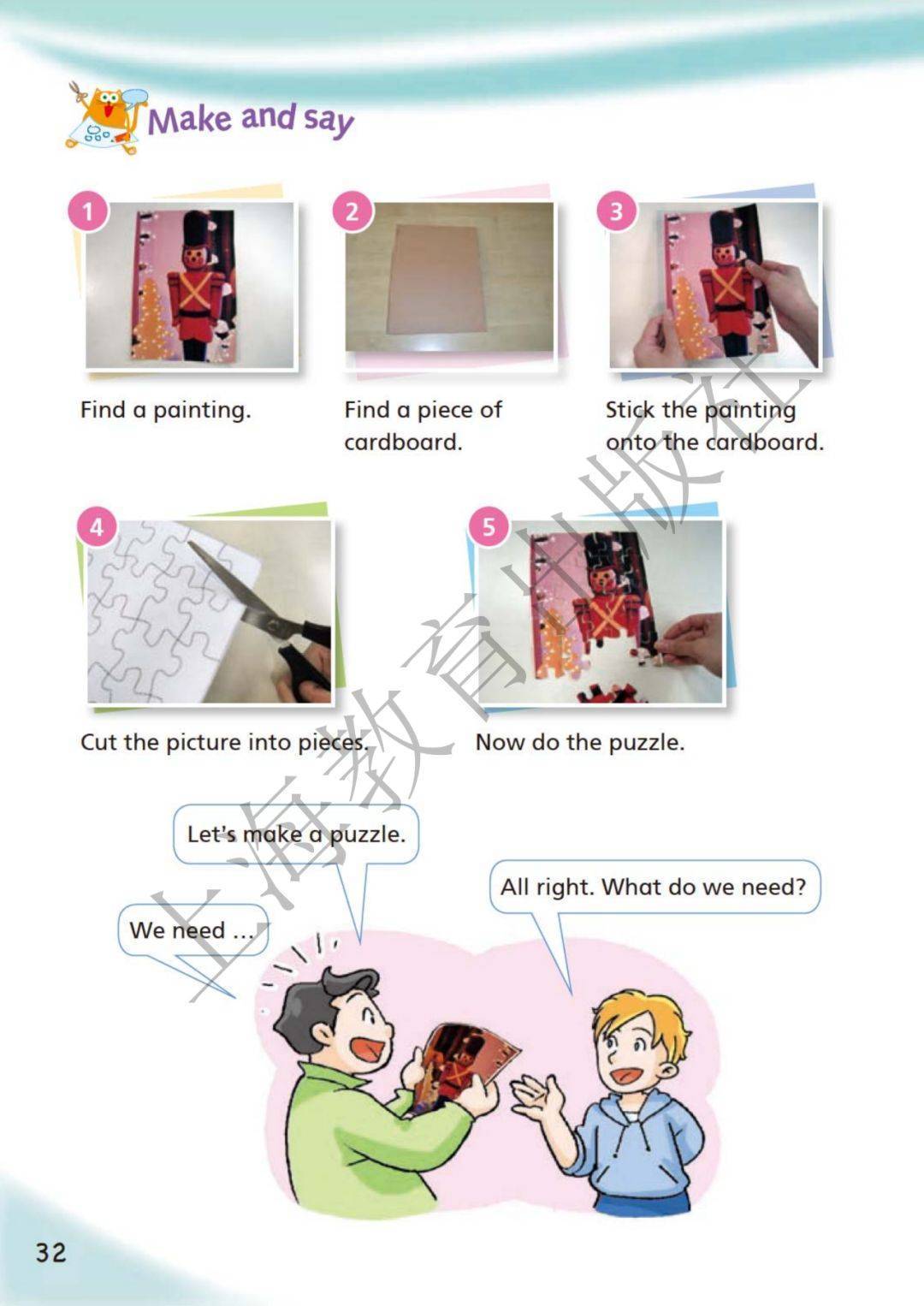 Make and say

1
Find a painting.

2
Find a piece of cardboard.

3
Stick the painting onto the cardboard.

4
Cut the picture into pieces.

5
Now do the puzzle.

Let's make a puzzle.

All right. What do we need?

We need ...

上海教育出版社

32