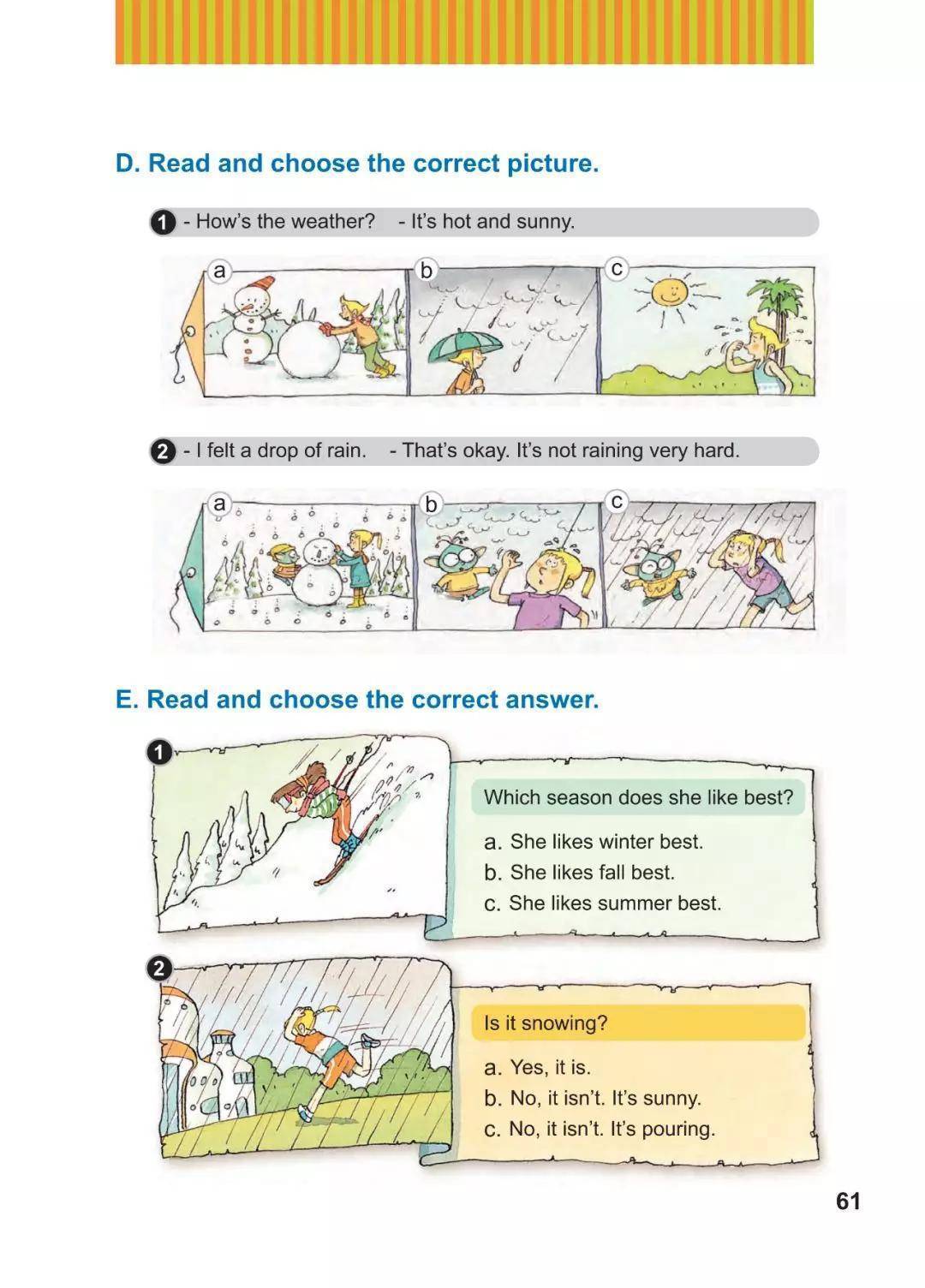 D. Read and choose the correct picture.

1 - How's the weather? - It's hot and sunny.

a b c

2 - I felt a drop of rain. - That's okay. It's not raining very hard.

a b c

E. Read and choose the correct answer.

1

Which season does she like best?

a. She likes winter best.
b. She likes fall best.
c. She likes summer best.

2

Is it snowing?

a. Yes, it is.
b. No, it isn't. It's sunny.
c. No, it isn't. It's pouring.

61