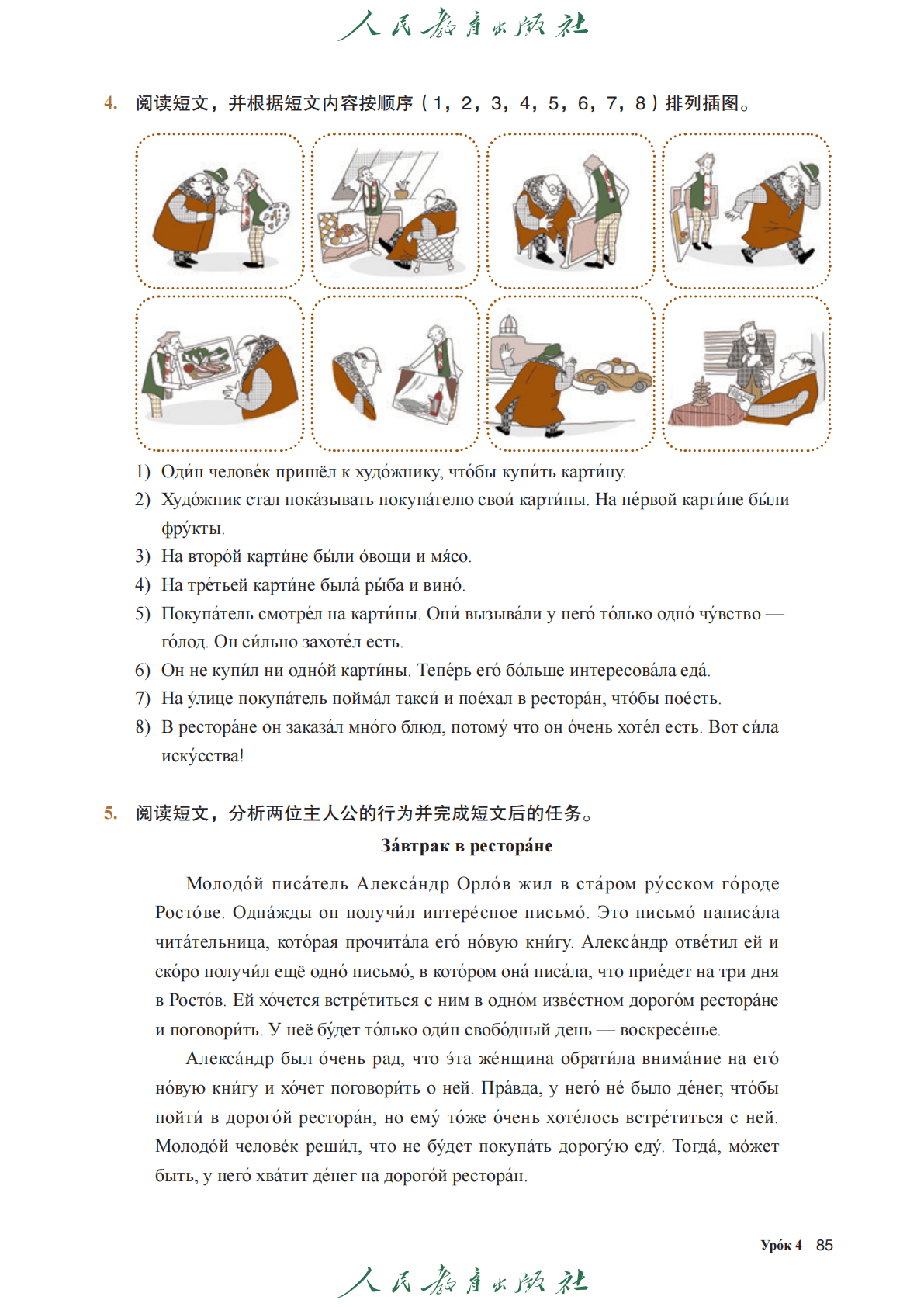 人民教育出版社

4. 阅读短文，并根据短文内容按顺序（1，2，3，4，5，6，7，8）排列插图。

1) Оди́н челове́к пришёл к худо́жнику, что́бы купи́ть карти́ну.
2) Худо́жник стал пока́зывать покупа́телю свои́ карти́ны. На пе́рвой карти́не бы́ли фру́кты.
3) На второ́й карти́не бы́ли о́вощи и мя́со.
4) На тре́тьей карти́не была́ ры́ба и вино́.
5) Покупа́тель смотре́л на карти́ны. Они́ вызыва́ли у него́ то́лько одно́ чу́вство — го́лод. Он си́льно захоте́л есть.
6) Он не купи́л ни одно́й карти́ны. Тепе́рь его́ бо́льше интересова́ла еда́.
7) На у́лице покупа́тель пойма́л такси́ и пое́хал в рестора́н, что́бы пое́сть.
8) В рестора́не он заказа́л мно́го блюд, потому́ что он о́чень хоте́л есть. Вот си́ла иску́сства!

5. 阅读短文，分析两位主人公的行为并完成短文后的任务。

За́втрак в рестора́не

Молодо́й писа́тель Алекса́ндр Орло́в жил в ста́ром ру́сском го́роде Росто́ве. Одна́жды он получи́л интере́сное письмо́. Это письмо́ написа́ла чита́тельница, кото́рая прочита́ла его́ но́вую кни́гу. Алекса́ндр отве́тил ей и ско́ро получи́л ещё одно́ письмо́, в кото́ром она́ писа́ла, что прие́дет на три дня в Росто́в. Ей хо́чется встре́титься с ним в одно́м изве́стном дорого́м рестора́не и поговори́ть. У неё бу́дет то́лько оди́н свобо́дный день — воскресе́нье.

Алекса́ндр был о́чень рад, что э́та же́нщина обрати́ла внима́ние на его́ но́вую кни́гу и хо́чет поговори́ть о ней. Пра́вда, у него́ не́ было де́нег, что́бы пойти́ в дорого́й рестора́н, но ему́ то́же о́чень хоте́лось встре́титься с ней. Молодо́й челове́к реши́л, что не бу́дет покупа́ть дорогу́ю еду́. Тогда́, мо́жет быть, у него́ хва́тит де́нег на дорого́й рестора́н.

Уро́к 4 85

人民教育出版社