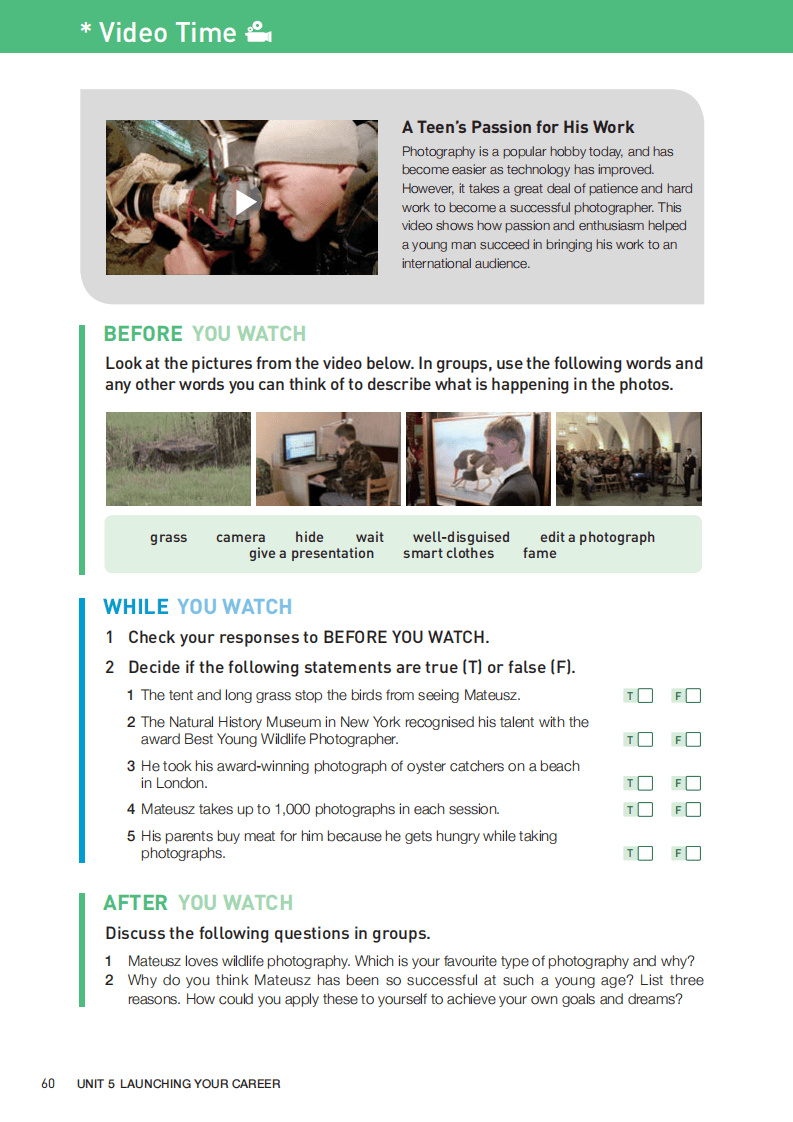 * Video Time

A Teen's Passion for His Work
Photography is a popular hobby today, and has become easier as technology has improved. However, it takes a great deal of patience and hard work to become a successful photographer. This video shows how passion and enthusiasm helped a young man succeed in bringing his work to an international audience.

BEFORE YOU WATCH
Look at the pictures from the video below. In groups, use the following words and any other words you can think of to describe what is happening in the photos.

grass camera hide wait well-disguised edit a photograph give a presentation smart clothes fame

WHILE YOU WATCH
1 Check your responses to BEFORE YOU WATCH.
2 Decide if the following statements are true (T) or false (F).
1 The tent and long grass stop the birds from seeing Mateusz. T F
2 The Natural History Museum in New York recognised his talent with the award Best Young Wildlife Photographer. T F
3 He took his award-winning photograph of oyster catchers on a beach in London. T F
4 Mateusz takes up to 1,000 photographs in each session. T F
5 His parents buy meat for him because he gets hungry while taking photographs. T F

AFTER YOU WATCH
Discuss the following questions in groups.
1 Mateusz loves wildlife photography. Which is your favourite type of photography and why?
2 Why do you think Mateusz has been so successful at such a young age? List three reasons. How could you apply these to yourself to achieve your own goals and dreams?

60 UNIT 5 LAUNCHING YOUR CAREER