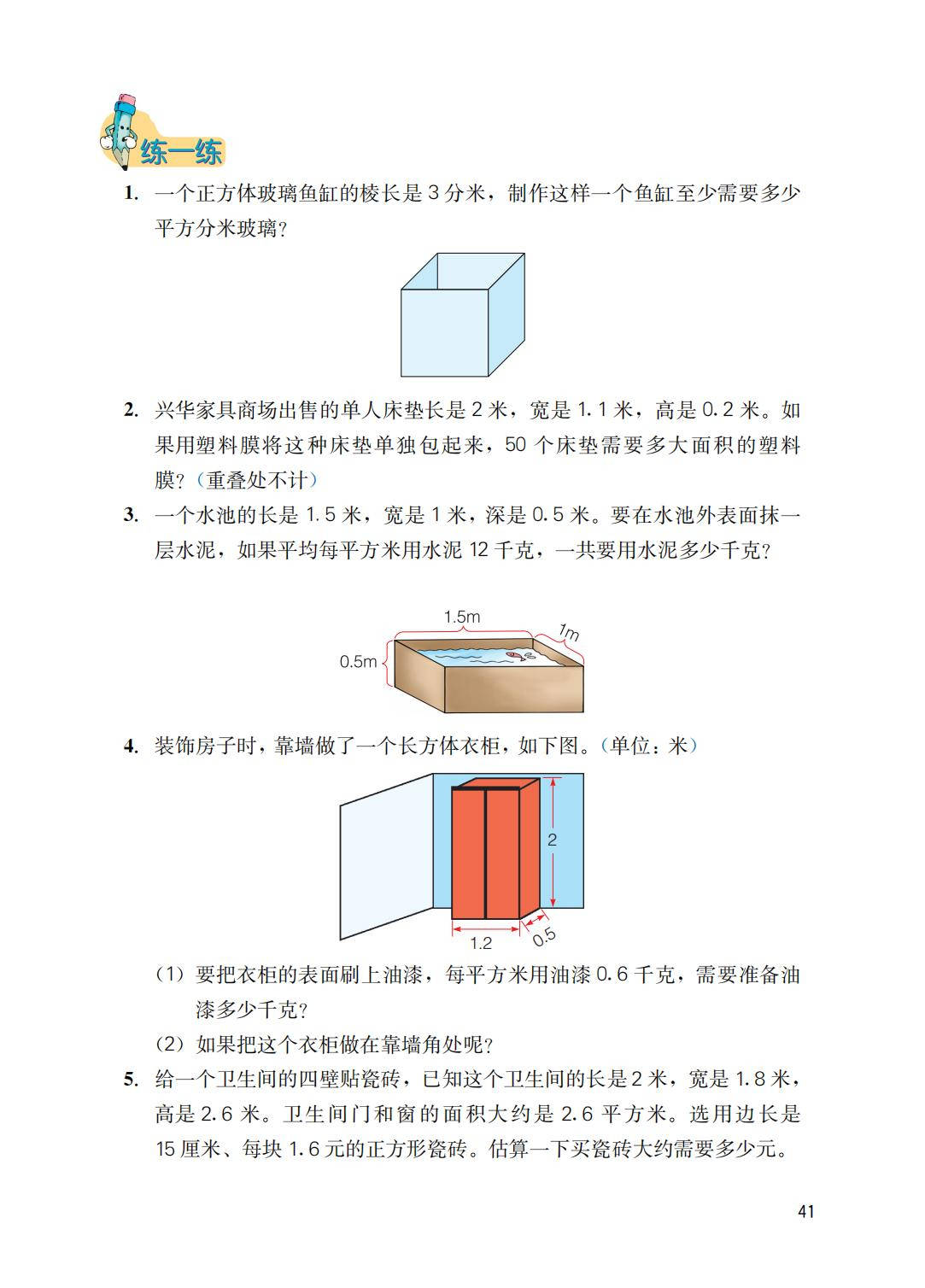 练一练

1. 一个正方体玻璃鱼缸的棱长是 3 分米，制作这样一个鱼缸至少需要多少平方分米玻璃？

2. 兴华家具商场出售的单人床垫长是 2 米，宽是 1.1 米，高是 0.2 米。如果用塑料膜将这种床垫单独包起来，50 个床垫需要多大面积的塑料膜？（重叠处不计）

3. 一个水池的长是 1.5 米，宽是 1 米，深是 0.5 米。要在水池外表面抹一层水泥，如果平均每平方米用水泥 12 千克，一共要用水泥多少千克？

1.5m
1m
0.5m

4. 装饰房子时，靠墙做了一个长方体衣柜，如下图。（单位：米）

2
1.2
0.5

（1）要把衣柜的表面刷上油漆，每平方米用油漆 0.6 千克，需要准备油漆多少千克？

（2）如果把这个衣柜做在靠墙角处呢？

5. 给一个卫生间的四壁贴瓷砖，已知这个卫生间的长是 2 米，宽是 1.8 米，高是 2.6 米。卫生间门和窗的面积大约是 2.6 平方米。选用边长是 15 厘米、每块 1.6 元的正方形瓷砖。估算一下买瓷砖大约需要多少元。

41