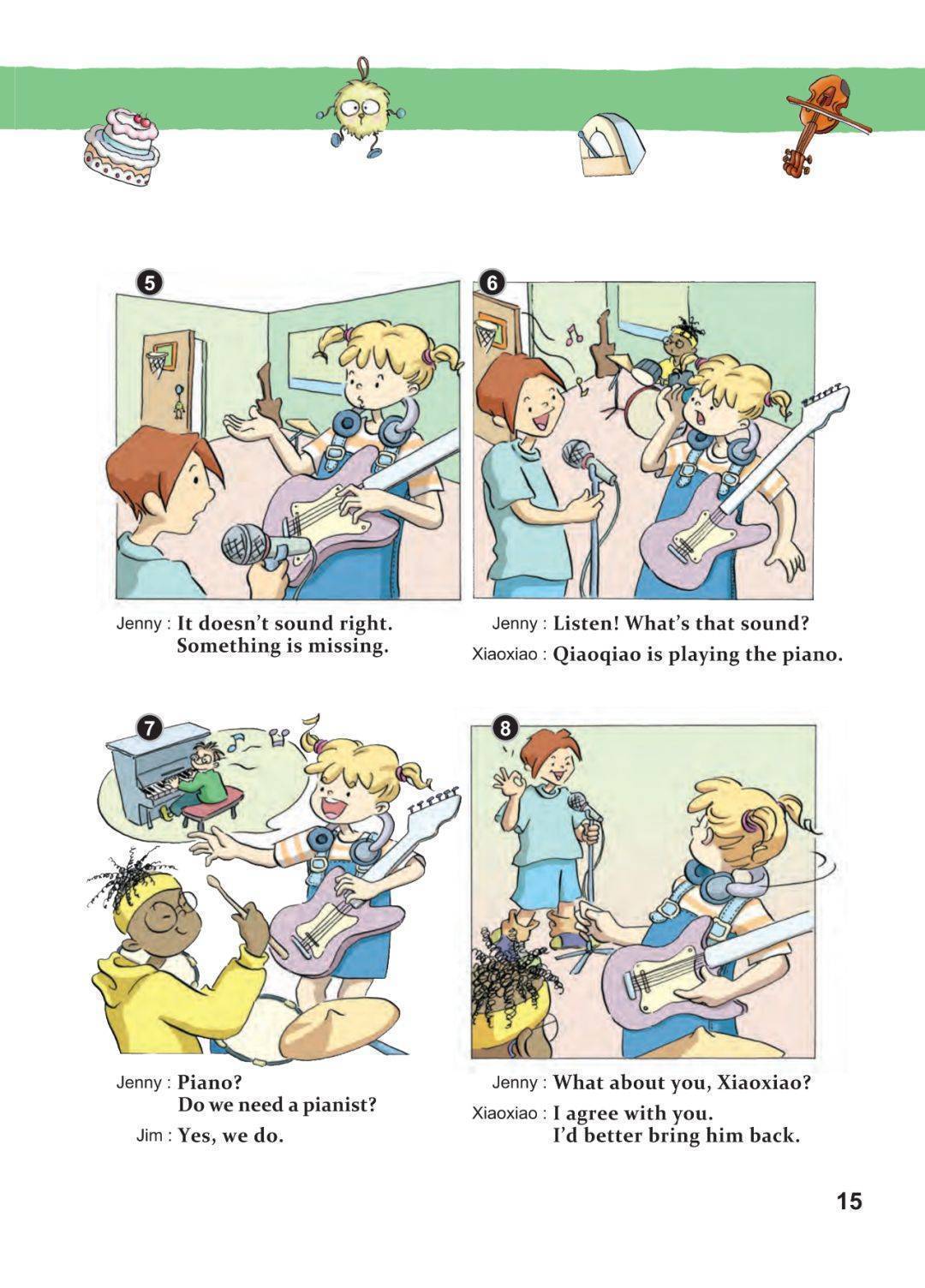 5

Jenny : It doesn't sound right. Something is missing.

6

Jenny : Listen! What's that sound?
Xiaoxiao : Qiaoqiao is playing the piano.

7

Jenny : Piano? Do we need a pianist?
Jim : Yes, we do.

8

Jenny : What about you, Xiaoxiao?
Xiaoxiao : I agree with you. I'd better bring him back.

15