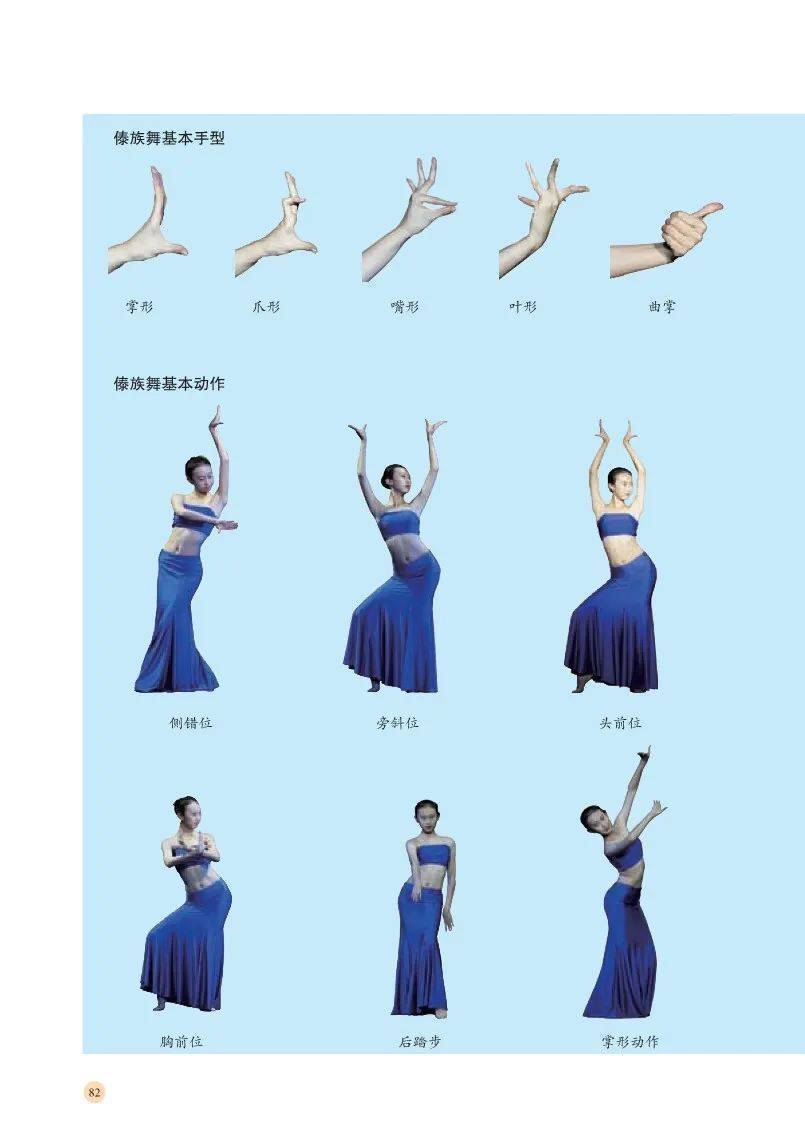 傣族舞基本手型

掌形　爪形　嘴形　叶形　曲掌

傣族舞基本动作

侧错位　旁斜位　头前位

胸前位　后踏步　掌形动作

82