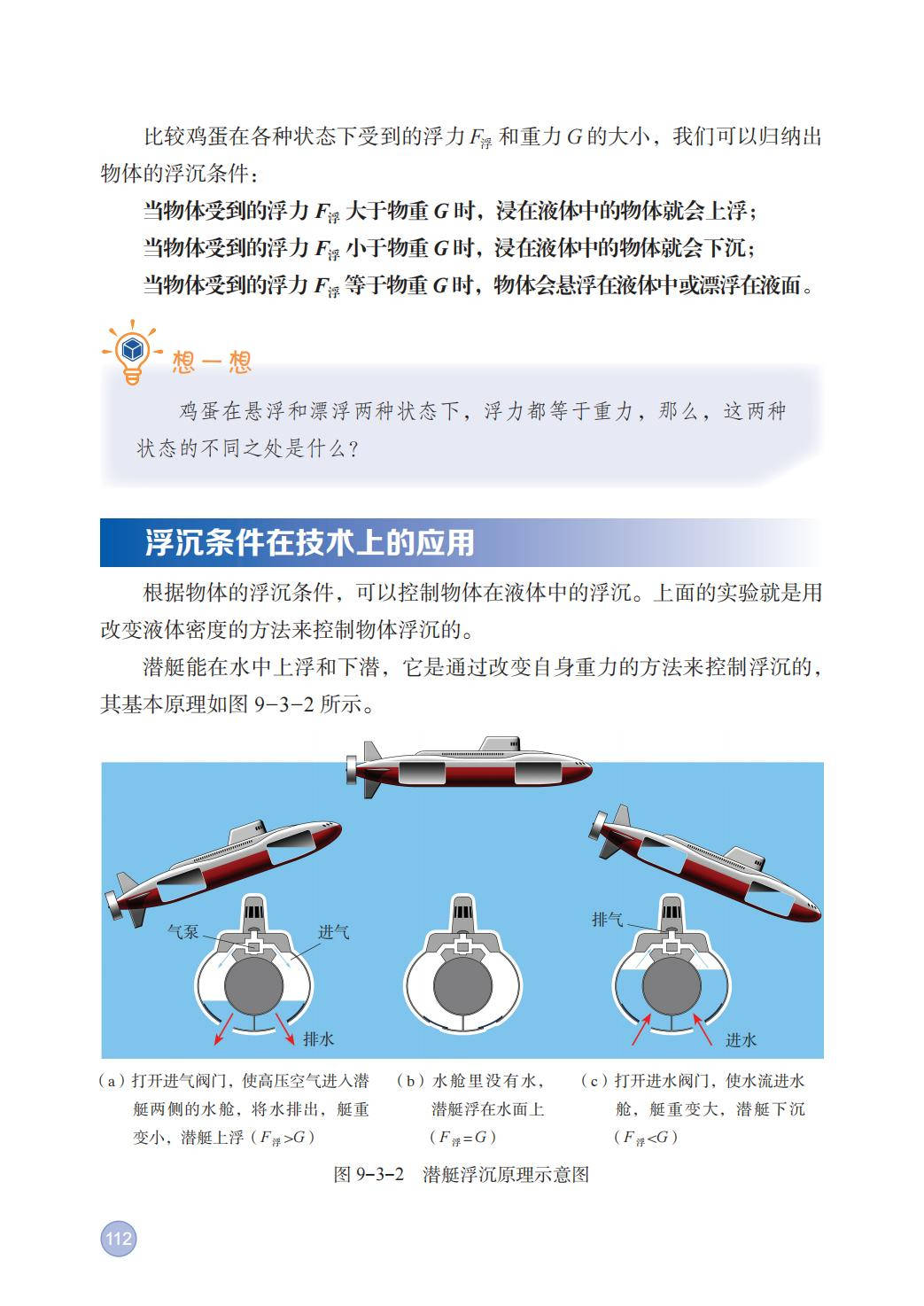 比较鸡蛋在各种状态下受到的浮力 $F_{浮}$ 和重力 $G$ 的大小，我们可以归纳出物体的浮沉条件：

当物体受到的浮力 $F_{浮}$ 大于物重 $G$ 时，浸在液体中的物体就会上浮；
当物体受到的浮力 $F_{浮}$ 小于物重 $G$ 时，浸在液体中的物体就会下沉；
当物体受到的浮力 $F_{浮}$ 等于物重 $G$ 时，物体会悬浮在液体中或漂浮在液面。

想一想

鸡蛋在悬浮和漂浮两种状态下，浮力都等于重力，那么，这两种状态的不同之处是什么？

浮沉条件在技术上的应用

根据物体的浮沉条件，可以控制物体在液体中的浮沉。上面的实验就是用改变液体密度的方法来控制物体浮沉的。

潜艇能在水中上浮和下潜，它是通过改变自身重力的方法来控制浮沉的，其基本原理如图 9-3-2 所示。

气泵 进气 排水 排气 进水

（a）打开进气阀门，使高压空气进入潜艇两侧的水舱，将水排出，艇重变小，潜艇上浮（$F_{浮}>G$）

（b）水舱里没有水，潜艇浮在水面上（$F_{浮}=G$）

（c）打开进水阀门，使水流进水舱，艇重变大，潜艇下沉（$F_{浮}<G$）

图 9-3-2 潜艇浮沉原理示意图

112