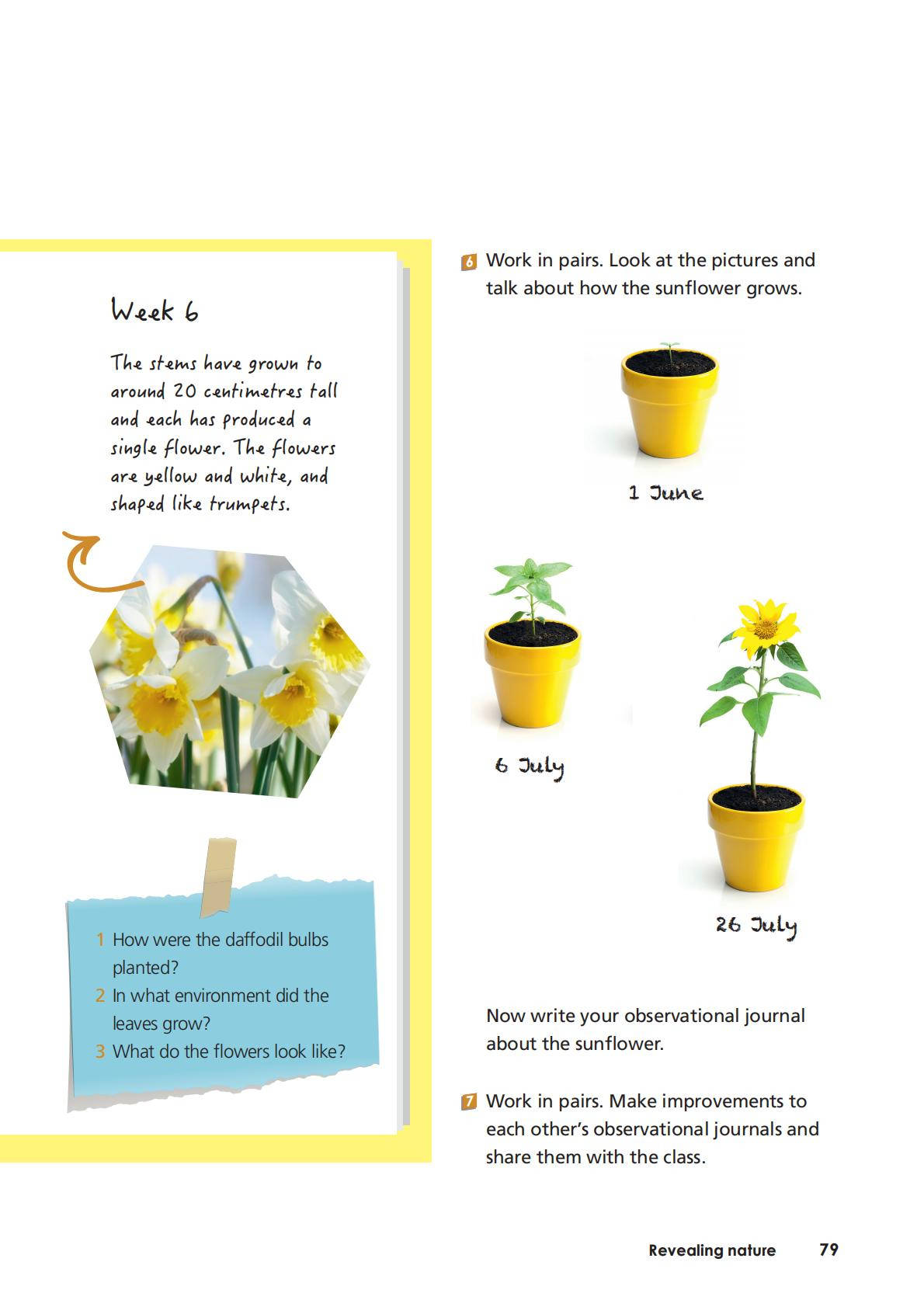 Week 6

The stems have grown to around 20 centimetres tall and each has produced a single flower. The flowers are yellow and white, and shaped like trumpets.

1 How were the daffodil bulbs planted?
2 In what environment did the leaves grow?
3 What do the flowers look like?

6 Work in pairs. Look at the pictures and talk about how the sunflower grows.

1 June

6 July

26 July

Now write your observational journal about the sunflower.

7 Work in pairs. Make improvements to each other's observational journals and share them with the class.

Revealing nature 79