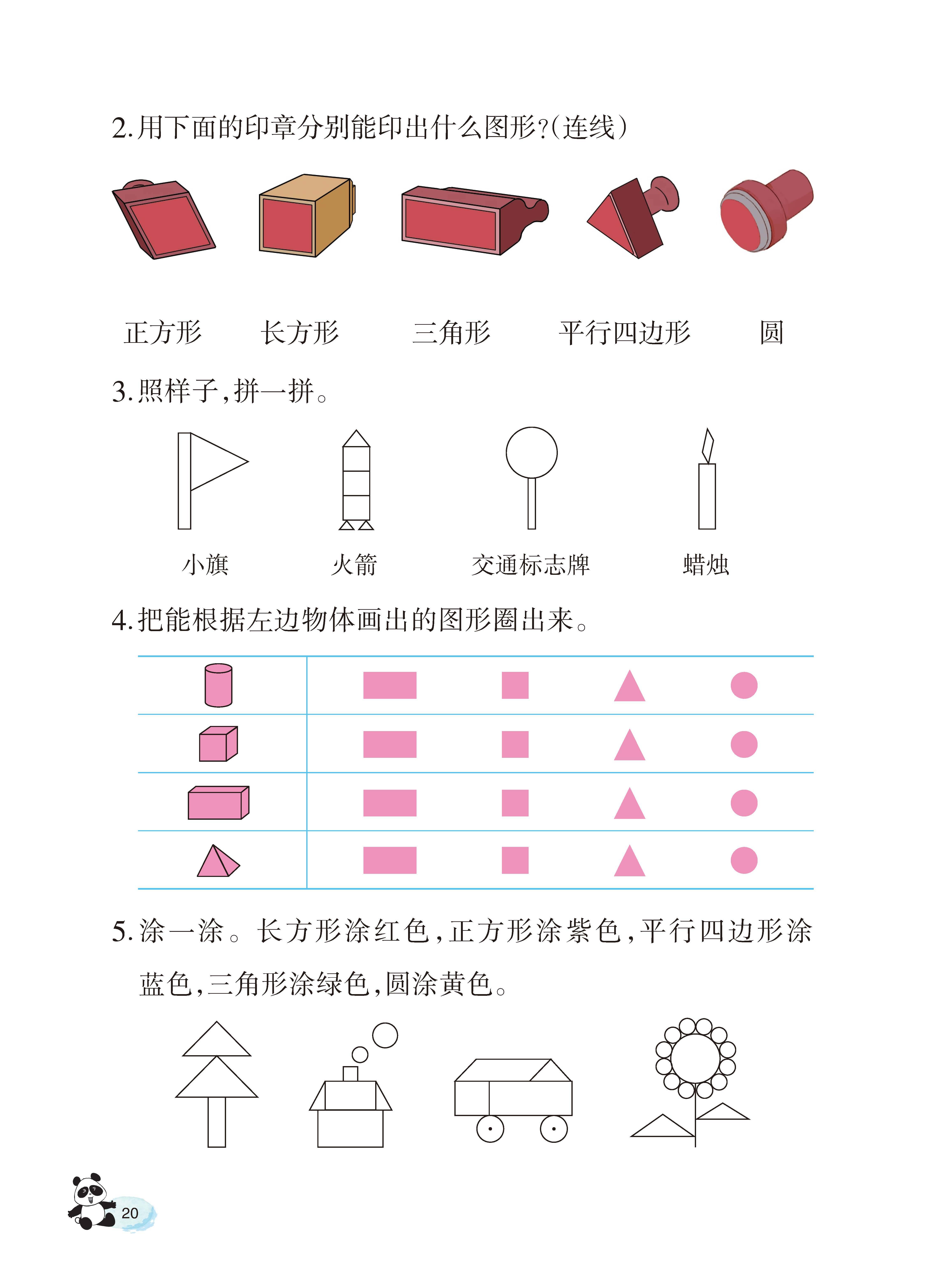 2.用下面的印章分别能印出什么图形?(连线)

正方形　长方形　三角形　平行四边形　圆

3.照样子,拼一拼。

小旗　火箭　交通标志牌　蜡烛

4.把能根据左边物体画出的图形圈出来。

5.涂一涂。长方形涂红色,正方形涂紫色,平行四边形涂蓝色,三角形涂绿色,圆涂黄色。

20