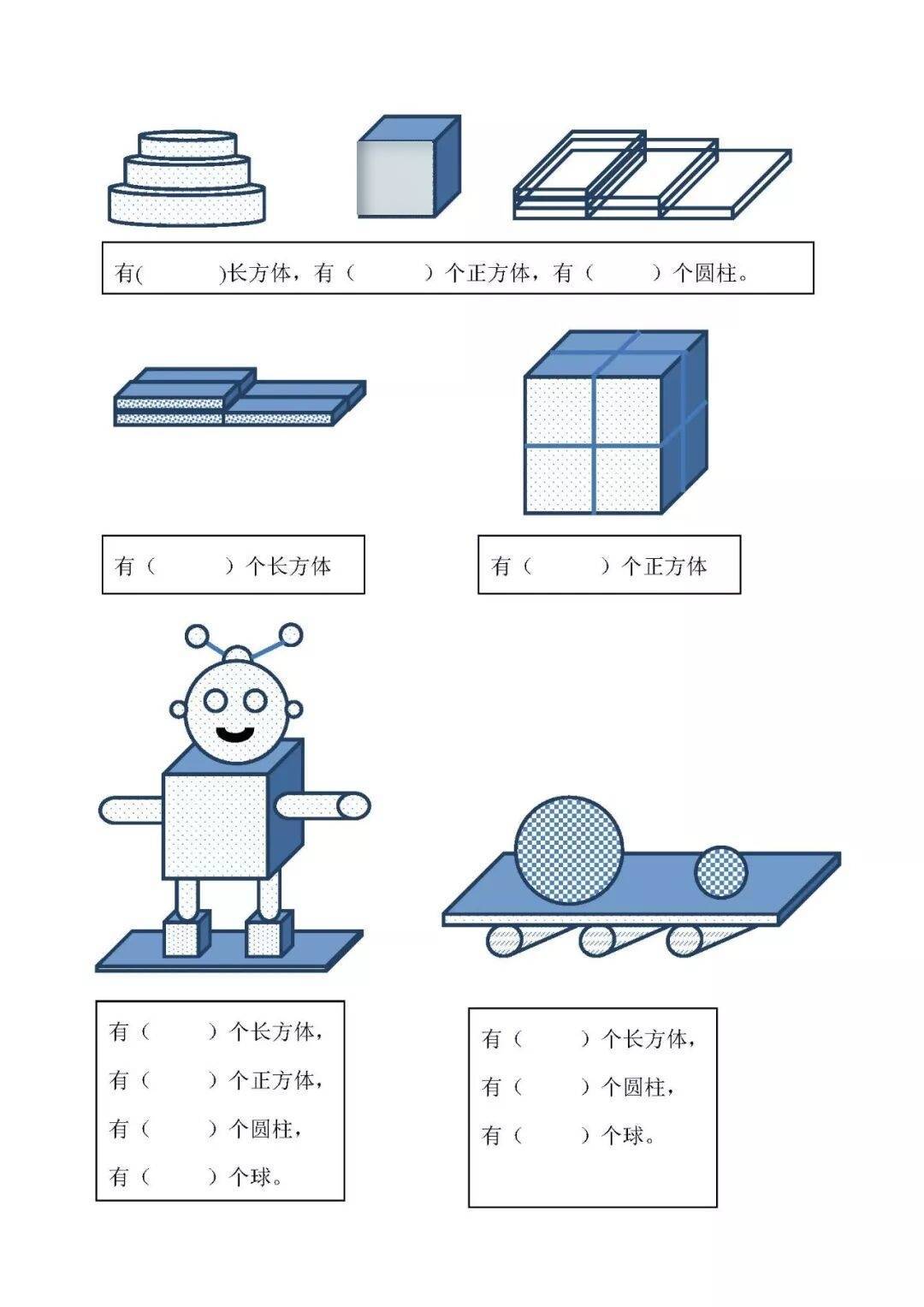 有(　　　)长方体，有（　　　）个正方体，有（　　　）个圆柱。

有（　　　）个长方体

有（　　　）个正方体

有（　　　）个长方体，
有（　　　）个正方体，
有（　　　）个圆柱，
有（　　　）个球。

有（　　　）个长方体，
有（　　　）个圆柱，
有（　　　）个球。