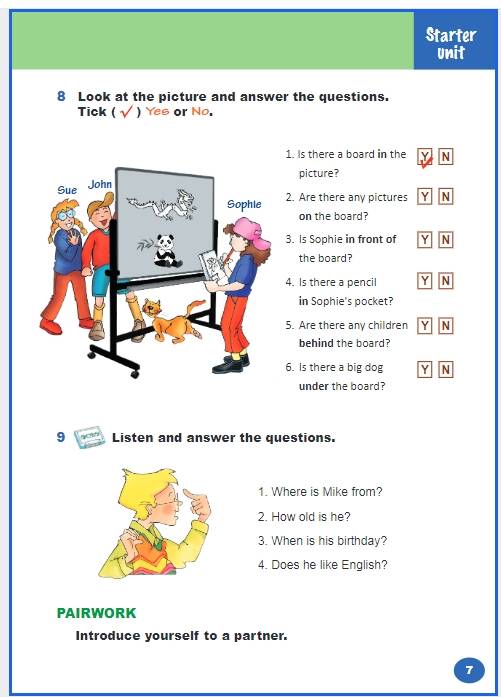 Starter unit

8 Look at the picture and answer the questions. Tick ( ✓ ) Yes or No.

Sue John Sophie

1. Is there a board in the picture? Y N
2. Are there any pictures on the board? Y N
3. Is Sophie in front of the board? Y N
4. Is there a pencil in Sophie's pocket? Y N
5. Are there any children behind the board? Y N
6. Is there a big dog under the board? Y N

9 Listen and answer the questions.

1. Where is Mike from?
2. How old is he?
3. When is his birthday?
4. Does he like English?

PAIRWORK

Introduce yourself to a partner.

7