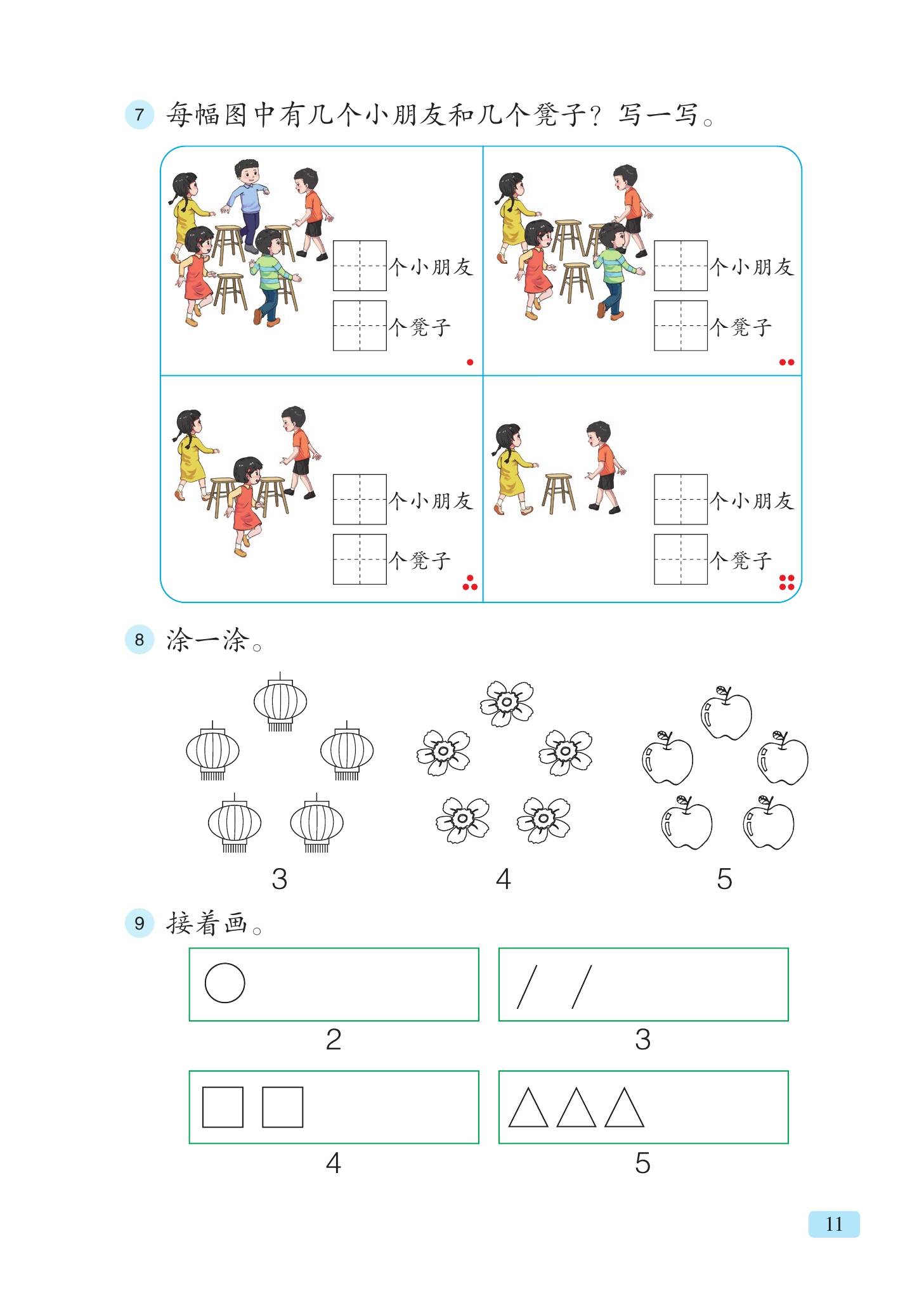 7 每幅图中有几个小朋友和几个凳子？写一写。

个小朋友
个凳子

个小朋友
个凳子

个小朋友
个凳子

个小朋友
个凳子

8 涂一涂。

3

4

5

9 接着画。

2

3

4

5

11