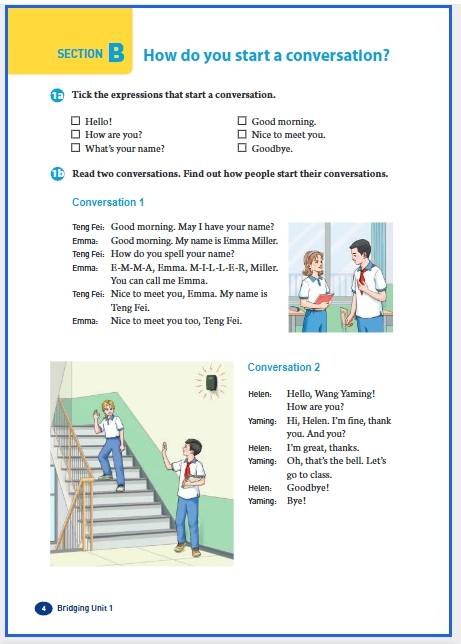 SECTION B How do you start a conversation?

1a Tick the expressions that start a conversation.

☐ Hello!
☐ How are you?
☐ What's your name?

☐ Good morning.
☐ Nice to meet you.
☐ Goodbye.

1b Read two conversations. Find out how people start their conversations.

Conversation 1

Teng Fei: Good morning. May I have your name?
Emma: Good morning. My name is Emma Miller.
Teng Fei: How do you spell your name?
Emma: E-M-M-A, Emma. M-I-L-L-E-R, Miller. You can call me Emma.
Teng Fei: Nice to meet you, Emma. My name is Teng Fei.
Emma: Nice to meet you too, Teng Fei.

Conversation 2

Helen: Hello, Wang Yaming! How are you?
Yaming: Hi, Helen. I'm fine, thank you. And you?
Helen: I'm great, thanks.
Yaming: Oh, that's the bell. Let's go to class.
Helen: Goodbye!
Yaming: Bye!

4 Bridging Unit 1