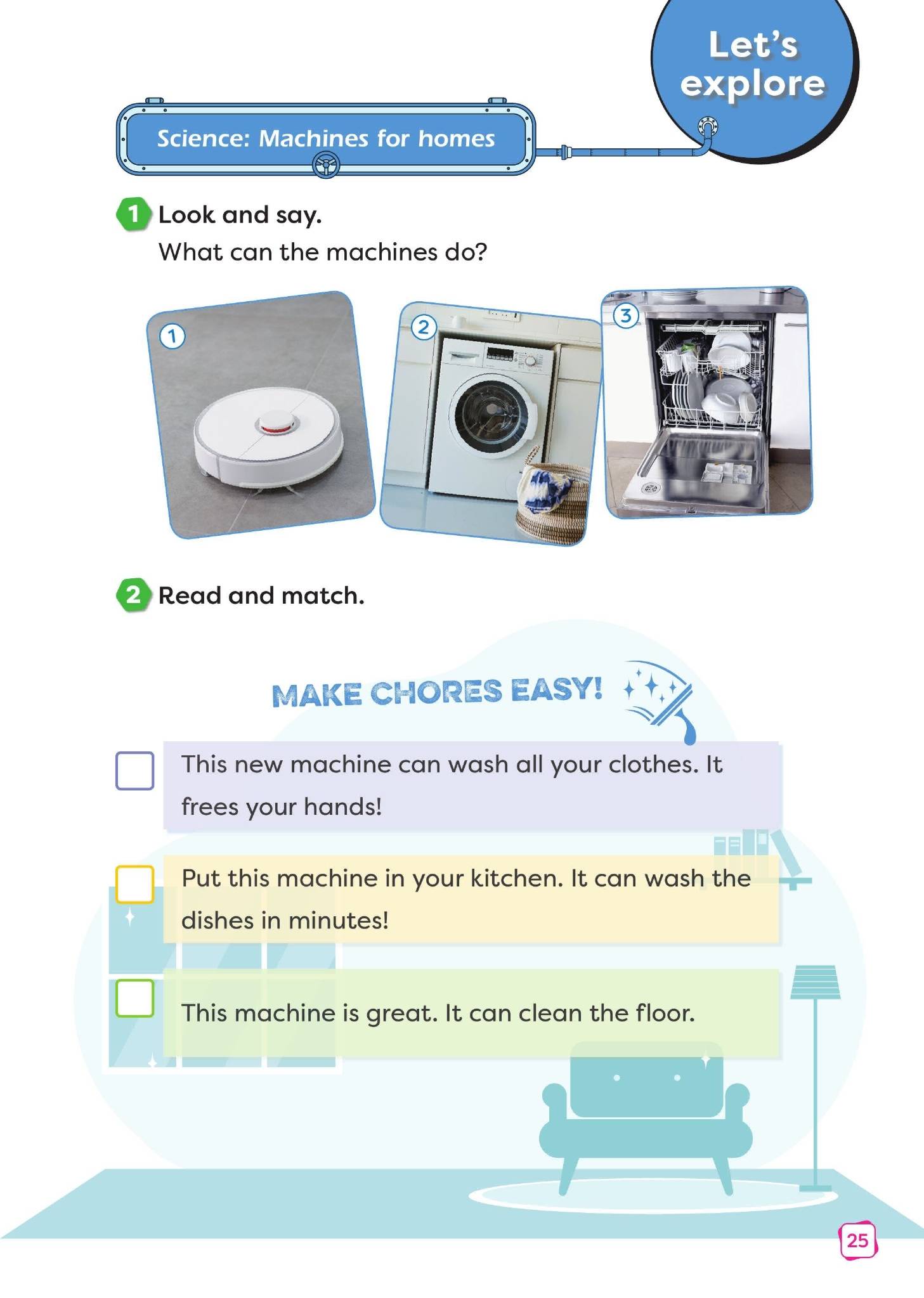 Let's explore

Science: Machines for homes

1 Look and say.
What can the machines do?

1

2

3

2 Read and match.

MAKE CHORES EASY!

This new machine can wash all your clothes. It frees your hands!

Put this machine in your kitchen. It can wash the dishes in minutes!

This machine is great. It can clean the floor.

25