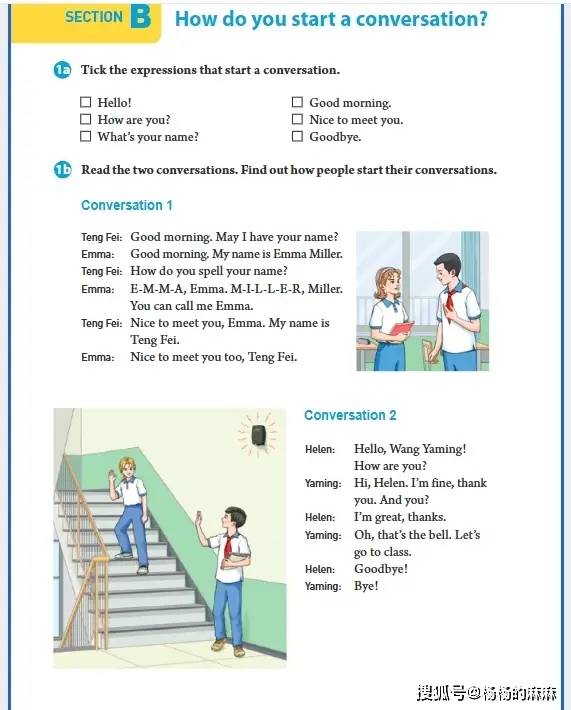 SECTION B How do you start a conversation?

1a Tick the expressions that start a conversation.

☐ Hello!
☐ How are you?
☐ What's your name?

☐ Good morning.
☐ Nice to meet you.
☐ Goodbye.

1b Read the two conversations. Find out how people start their conversations.

Conversation 1

Teng Fei: Good morning. May I have your name?
Emma: Good morning. My name is Emma Miller.
Teng Fei: How do you spell your name?
Emma: E-M-M-A, Emma. M-I-L-L-E-R, Miller. You can call me Emma.
Teng Fei: Nice to meet you, Emma. My name is Teng Fei.
Emma: Nice to meet you too, Teng Fei.

Conversation 2

Helen: Hello, Wang Yaming! How are you?
Yaming: Hi, Helen. I'm fine, thank you. And you?
Helen: I'm great, thanks.
Yaming: Oh, that's the bell. Let's go to class.
Helen: Goodbye!
Yaming: Bye!

搜狐号@杨杨的麻麻