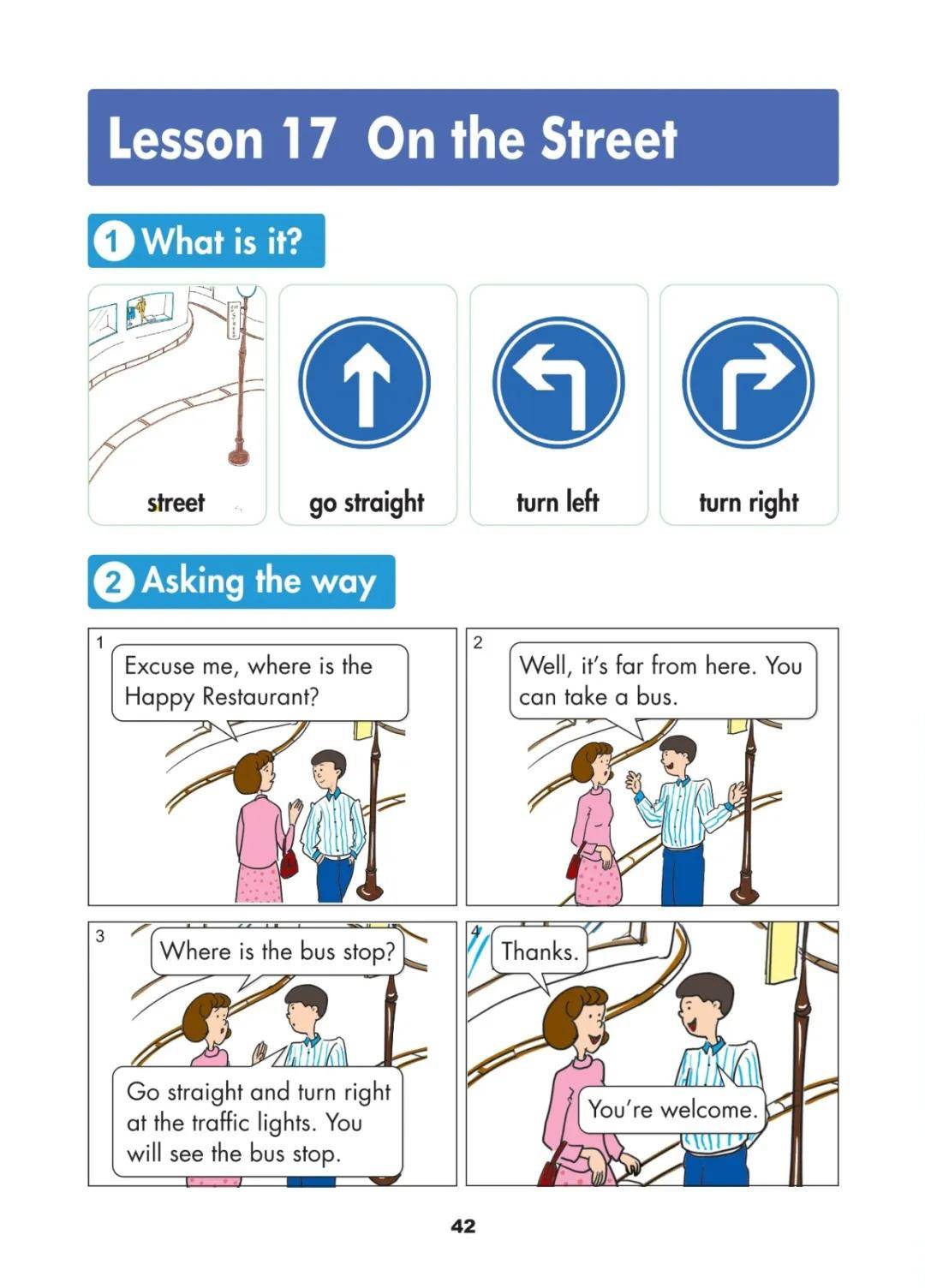 Lesson 17 On the Street

1 What is it?

street

go straight

turn left

turn right

2 Asking the way

1

Excuse me, where is the Happy Restaurant?

2

Well, it's far from here. You can take a bus.

3

Where is the bus stop?

Go straight and turn right at the traffic lights. You will see the bus stop.

4

Thanks.

You're welcome.

42