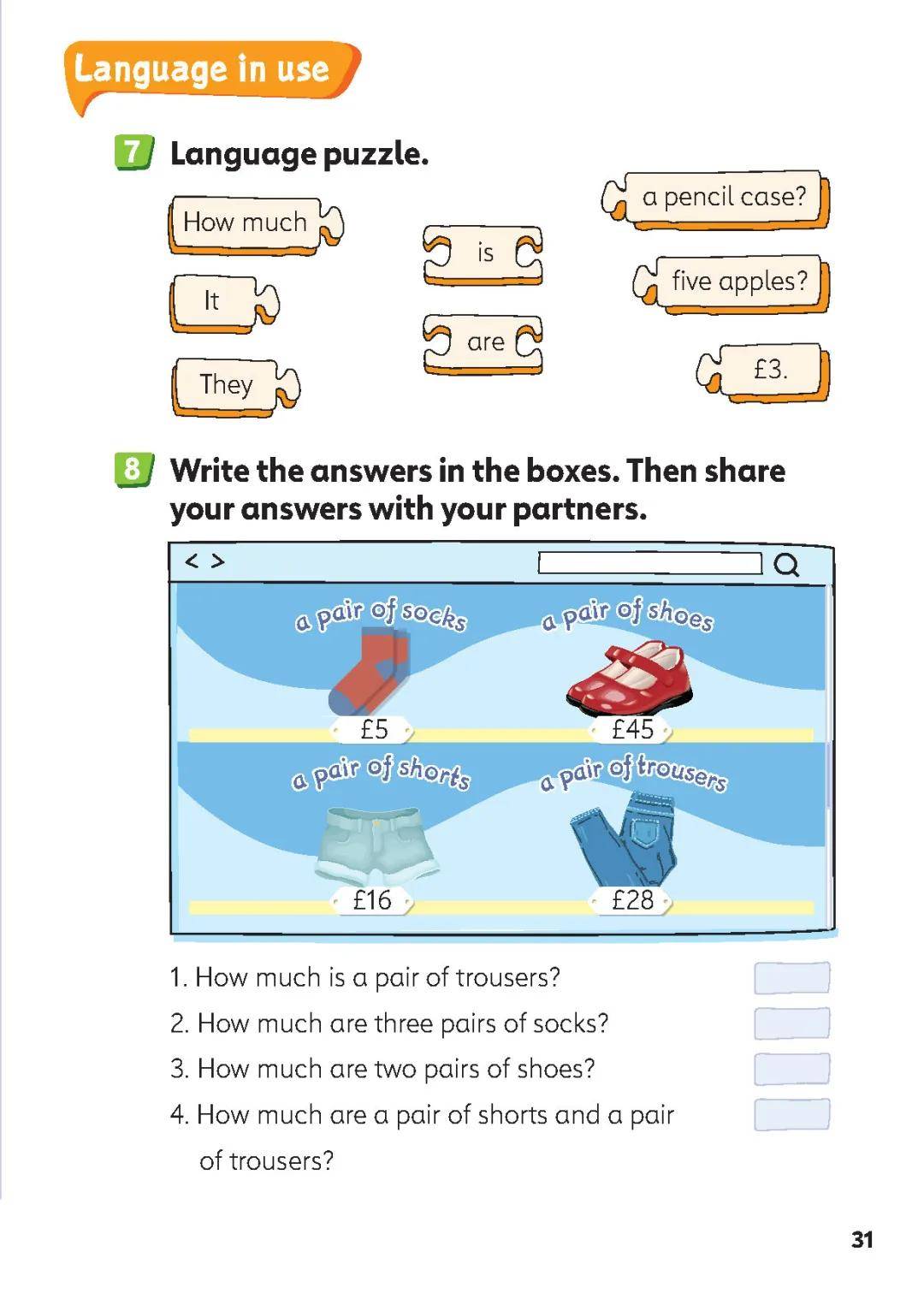 Language in use

7 Language puzzle.

How much

It

They

is

are

a pencil case?

five apples?

£3.

8 Write the answers in the boxes. Then share your answers with your partners.

< >

a pair of socks

£5

a pair of shoes

£45

a pair of shorts

£16

a pair of trousers

£28

1. How much is a pair of trousers?

2. How much are three pairs of socks?

3. How much are two pairs of shoes?

4. How much are a pair of shorts and a pair of trousers?

31